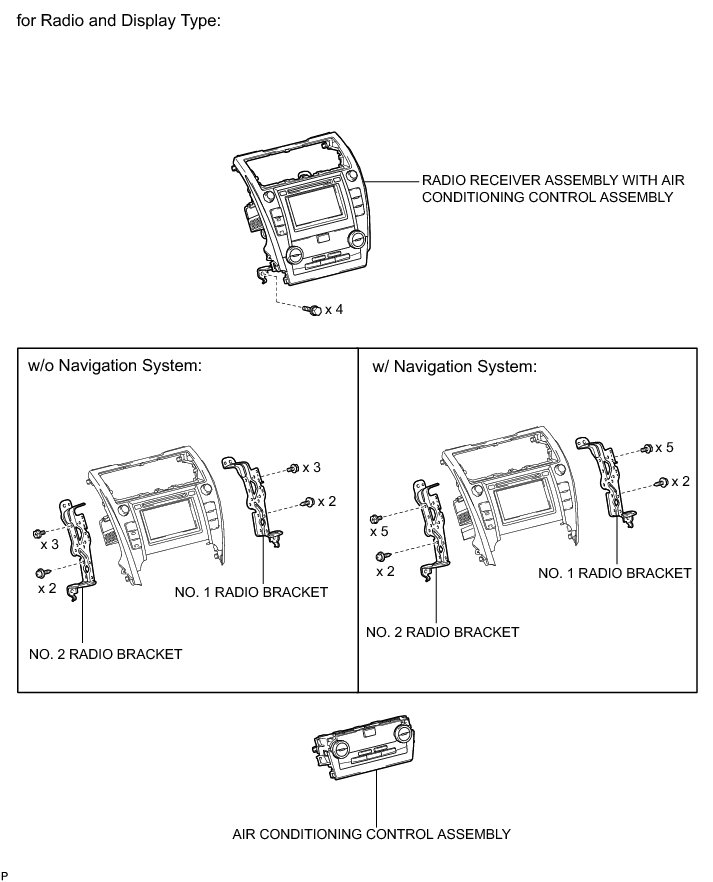 for Radio and Display Type:

RADIO RECEIVER ASSEMBLY WITH AIR CONDITIONING CONTROL ASSEMBLY

x 4

w/o Navigation System:

x 3

x 2

x 3

x 2

NO. 1 RADIO BRACKET

NO. 2 RADIO BRACKET

w/ Navigation System:

x 5

x 2

x 5

x 2

NO. 1 RADIO BRACKET

NO. 2 RADIO BRACKET

AIR CONDITIONING CONTROL ASSEMBLY

P