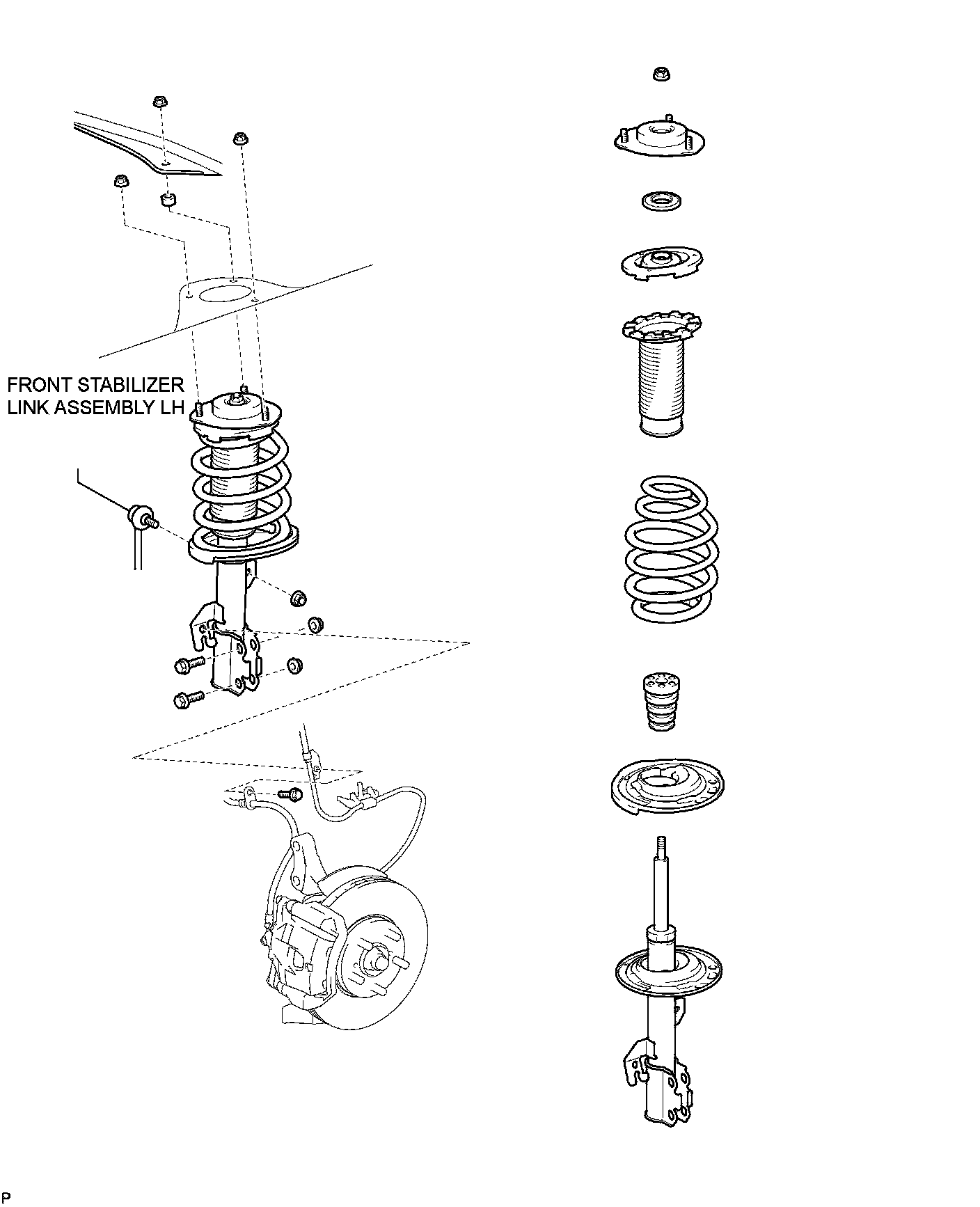 FRONT STABILIZER LINK ASSEMBLY LH

P