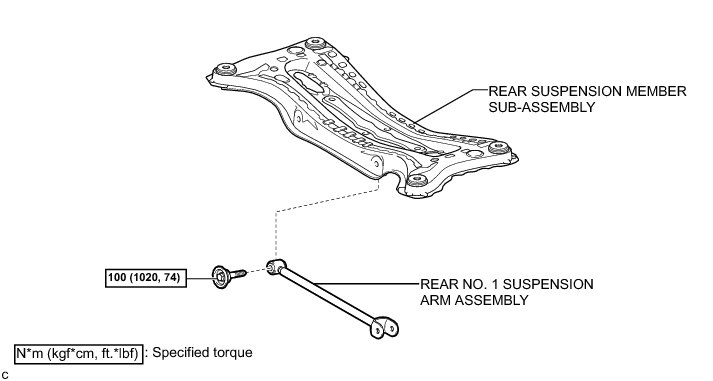 REAR SUSPENSION MEMBER SUB-ASSEMBLY

100 (1020, 74)

REAR NO. 1 SUSPENSION ARM ASSEMBLY

N*m (kgf*cm, ft.*lbf) : Specified torque

c