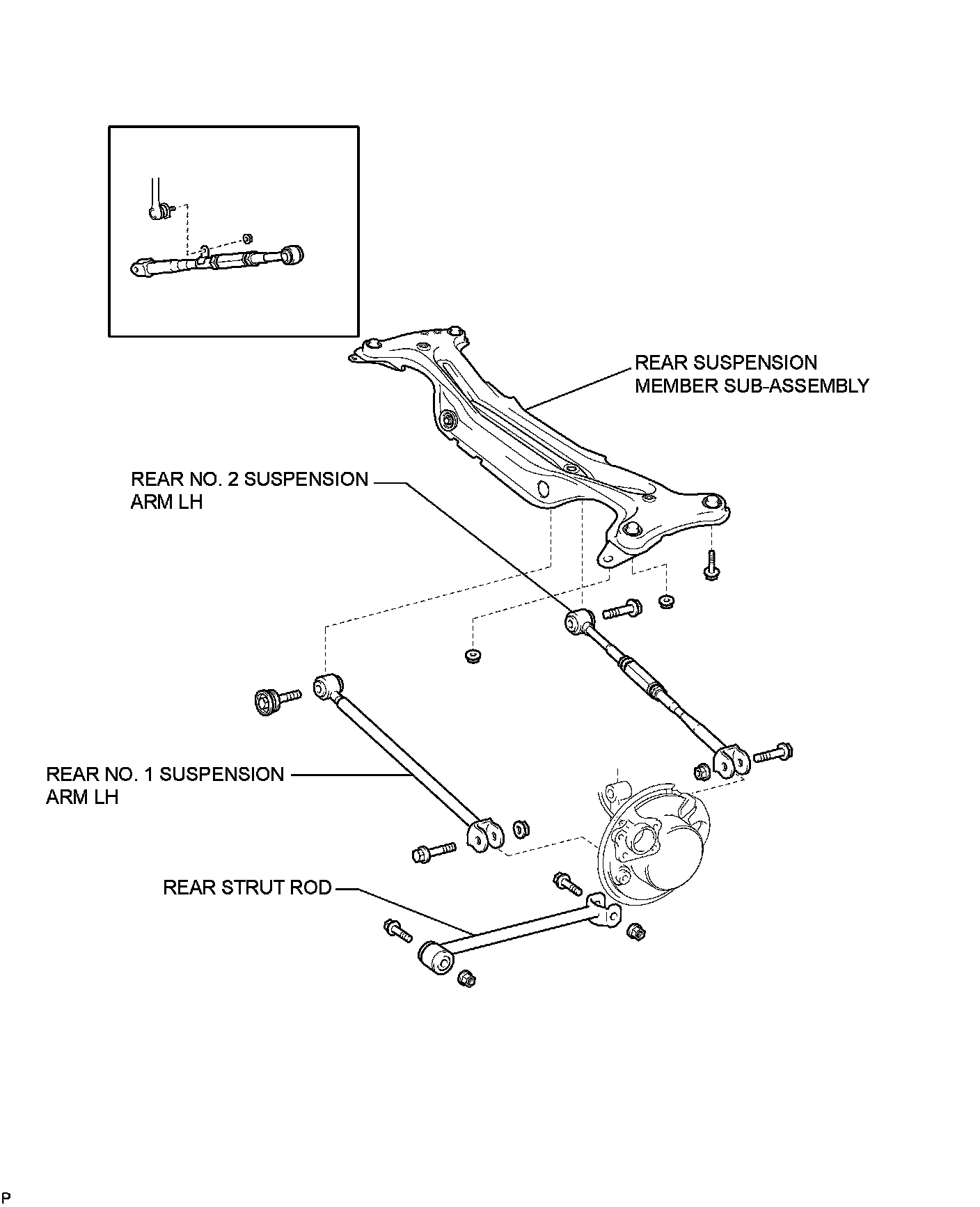 REAR SUSPENSION MEMBER SUB-ASSEMBLY

REAR NO. 2 SUSPENSION ARM LH

REAR NO. 1 SUSPENSION ARM LH

REAR STRUT ROD

P