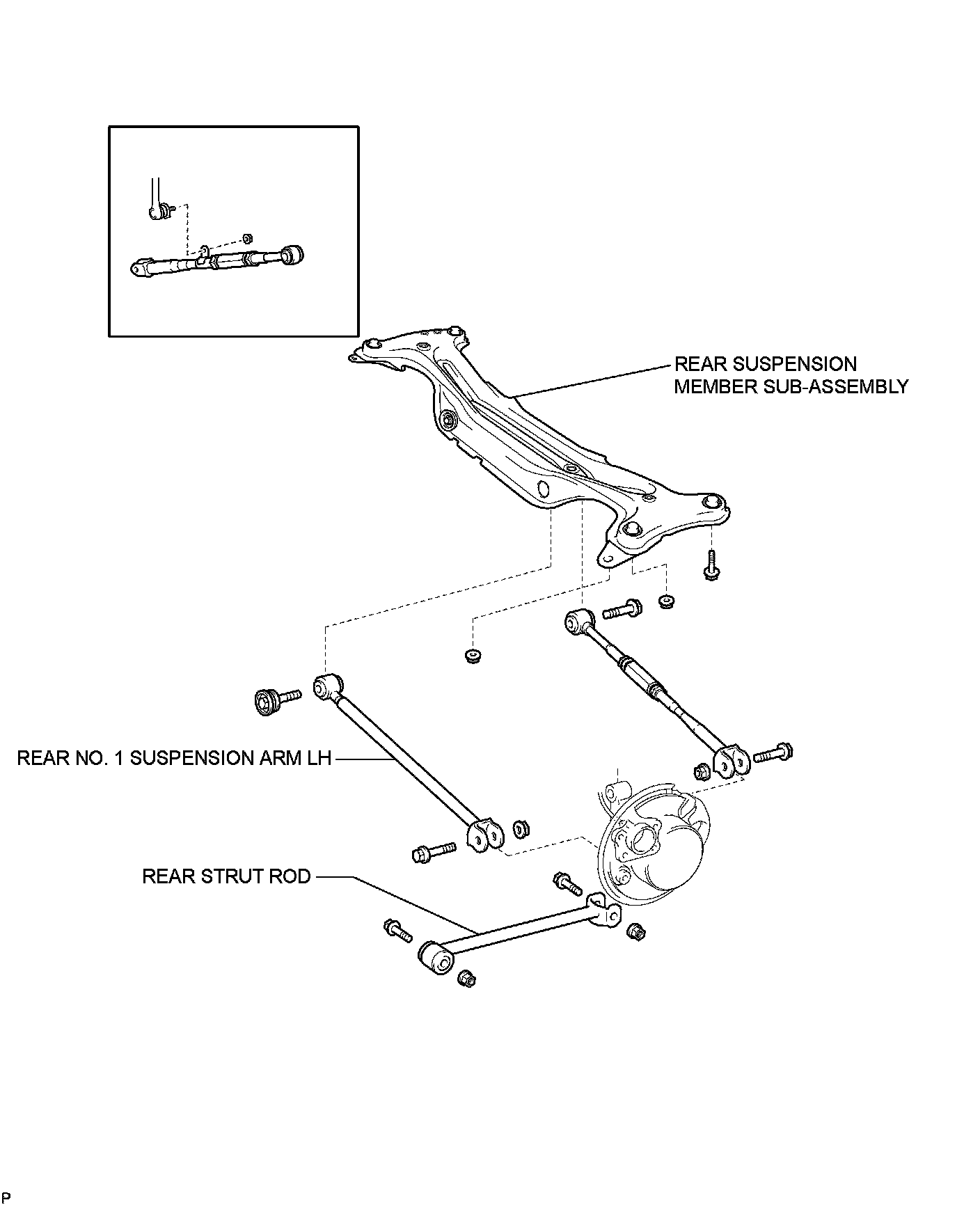 REAR SUSPENSION MEMBER SUB-ASSEMBLY

REAR NO. 1 SUSPENSION ARM LH

REAR STRUT ROD

P