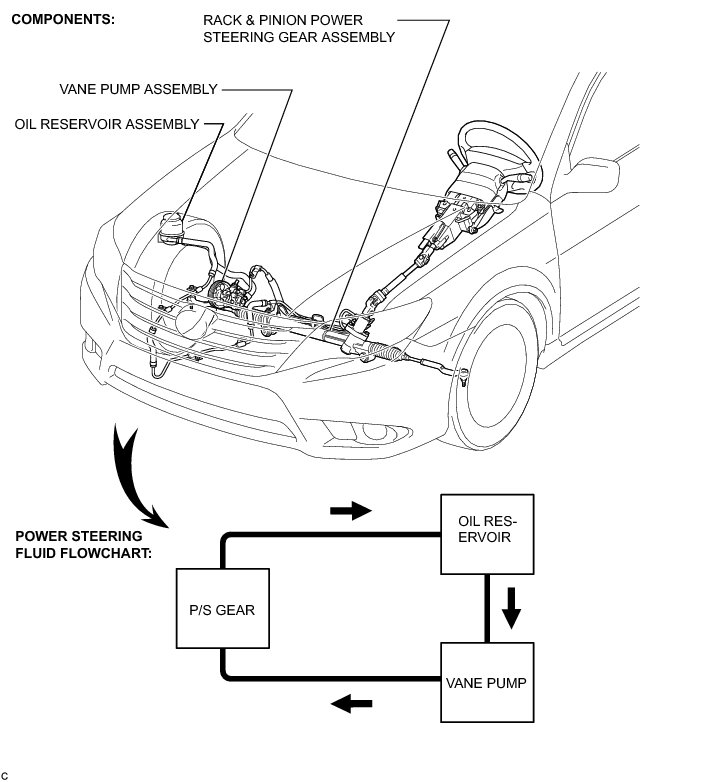 COMPONENTS:

RACK & PINION POWER STEERING GEAR ASSEMBLY

VANE PUMP ASSEMBLY

OIL RESERVOIR ASSEMBLY

POWER STEERING FLUID FLOWCHART:

OIL RESERVOIR

P/S GEAR

VANE PUMP

C