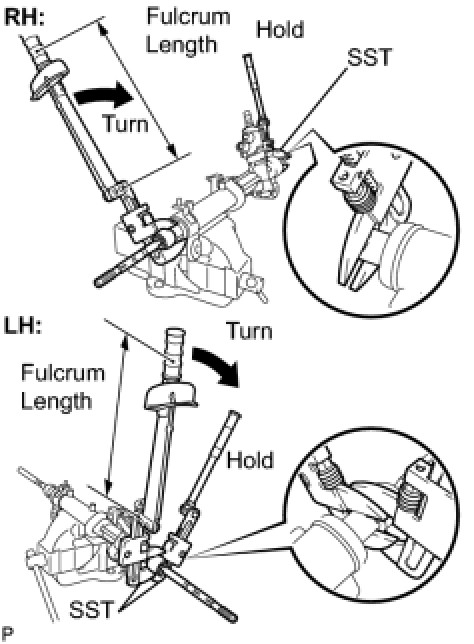 RH:
Fulcrum Length
Hold
SST
Turn

LH:
Turn
Fulcrum Length
Hold
SST
P