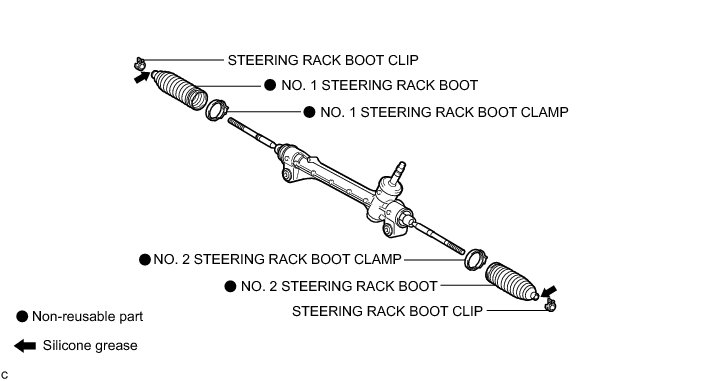 STEERING RACK BOOT CLIP

● NO. 1 STEERING RACK BOOT

● NO. 1 STEERING RACK BOOT CLAMP

● NO. 2 STEERING RACK BOOT CLAMP

● NO. 2 STEERING RACK BOOT

STEERING RACK BOOT CLIP

● Non-reusable part

Silicone grease

C