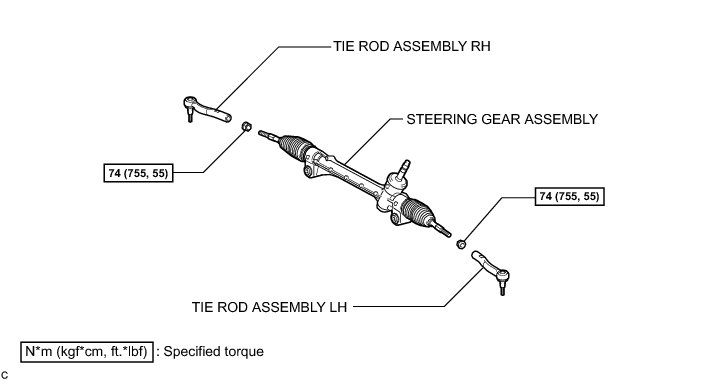 TIE ROD ASSEMBLY RH

STEERING GEAR ASSEMBLY

74 (755, 55)

74 (755, 55)

TIE ROD ASSEMBLY LH

N*m (kgf*cm, ft.*lbf) : Specified torque

C