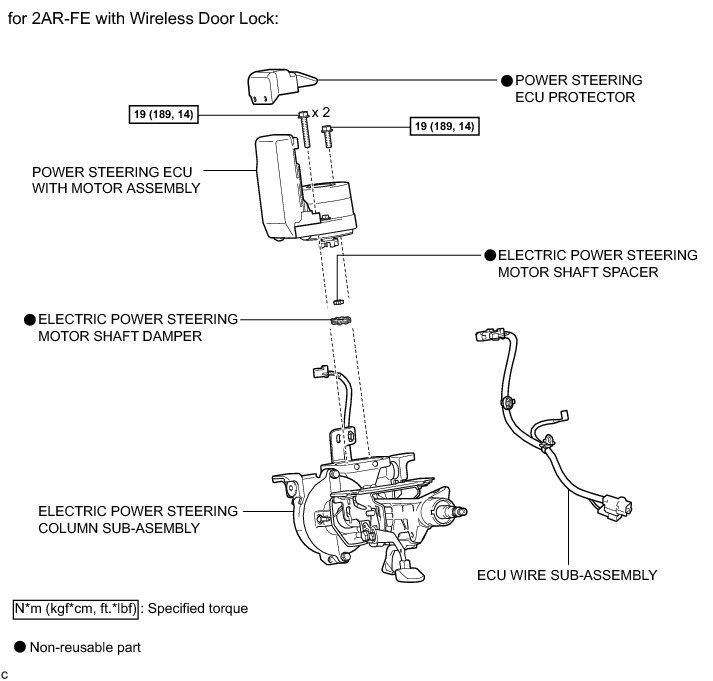 for 2AR-FE with Wireless Door Lock:

● POWER STEERING ECU PROTECTOR

19 (189, 14)

x 2

19 (189, 14)

POWER STEERING ECU WITH MOTOR ASSEMBLY

● ELECTRIC POWER STEERING MOTOR SHAFT SPACER

● ELECTRIC POWER STEERING MOTOR SHAFT DAMPER

ELECTRIC POWER STEERING COLUMN SUB-ASEMBLY

ECU WIRE SUB-ASSEMBLY

N*m (kgf*cm, ft.*lbf) : Specified torque

● Non-reusable part

C