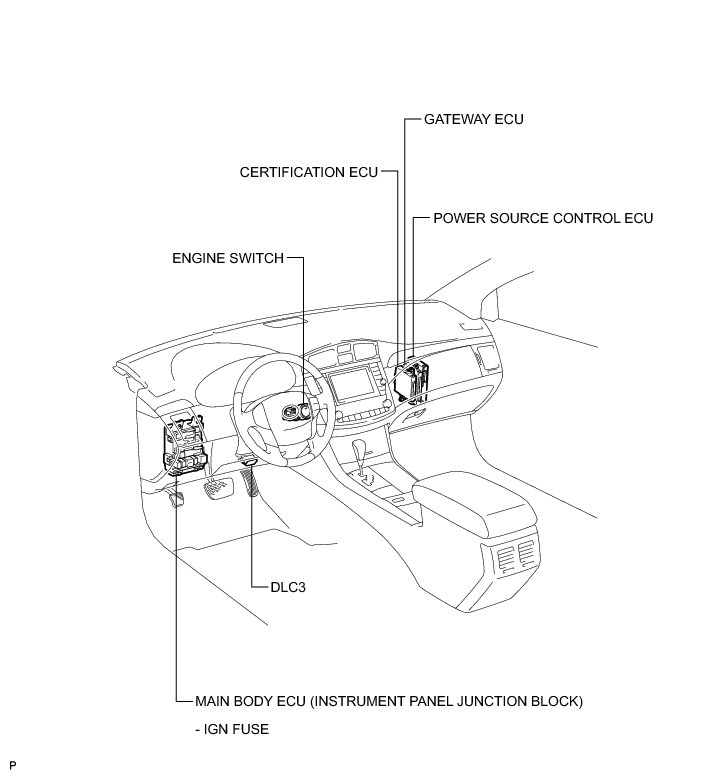 GATEWAY ECU

CERTIFICATION ECU

POWER SOURCE CONTROL ECU

ENGINE SWITCH

DLC3

MAIN BODY ECU (INSTRUMENT PANEL JUNCTION BLOCK)

- IGN FUSE

P