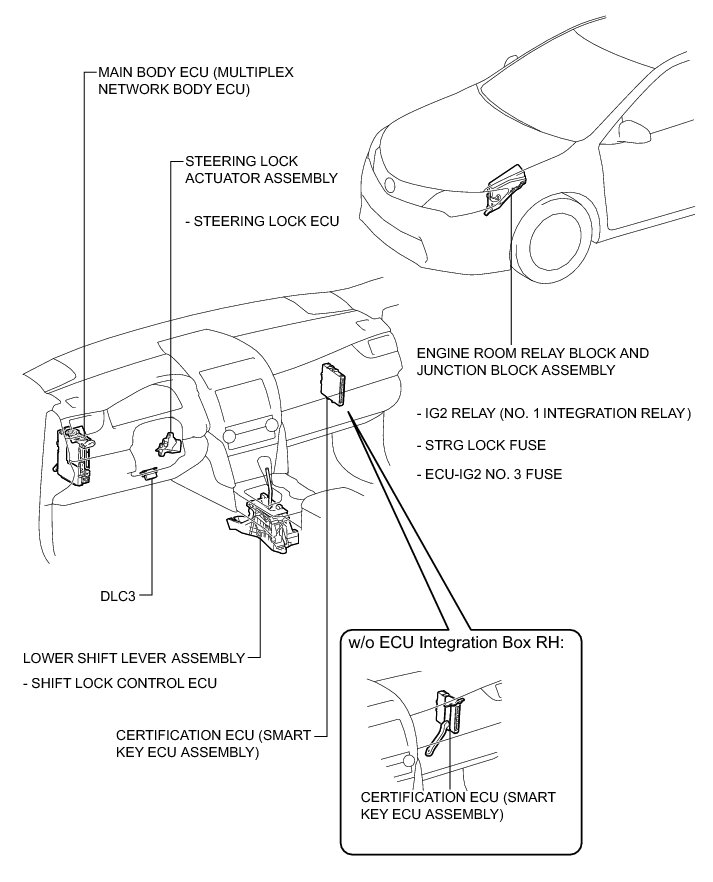 MAIN BODY ECU (MULTIPLEX NETWORK BODY ECU)

STEERING LOCK ACTUATOR ASSEMBLY

- STEERING LOCK ECU

ENGINE ROOM RELAY BLOCK AND JUNCTION BLOCK ASSEMBLY

- IG2 RELAY (NO. 1 INTEGRATION RELAY)

- STRG LOCK FUSE

- ECU-IG2 NO. 3 FUSE

DLC3

LOWER SHIFT LEVER ASSEMBLY

- SHIFT LOCK CONTROL ECU

CERTIFICATION ECU (SMART KEY ECU ASSEMBLY)

w/o ECU Integration Box RH:

CERTIFICATION ECU (SMART KEY ECU ASSEMBLY)