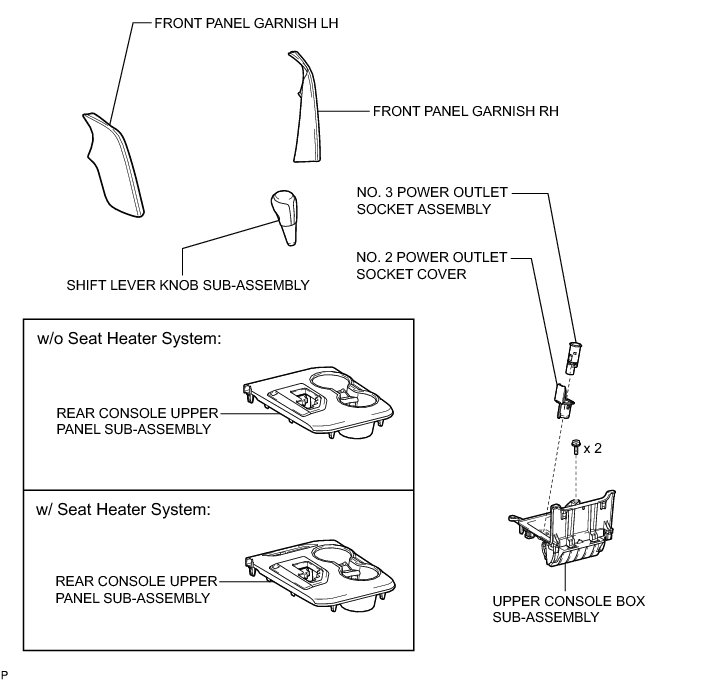 FRONT PANEL GARNISH LH

FRONT PANEL GARNISH RH

NO. 3 POWER OUTLET SOCKET ASSEMBLY

NO. 2 POWER OUTLET SOCKET COVER

SHIFT LEVER KNOB SUB-ASSEMBLY

w/o Seat Heater System:

REAR CONSOLE UPPER PANEL SUB-ASSEMBLY

x 2

w/ Seat Heater System:

REAR CONSOLE UPPER PANEL SUB-ASSEMBLY

UPPER CONSOLE BOX SUB-ASSEMBLY

P