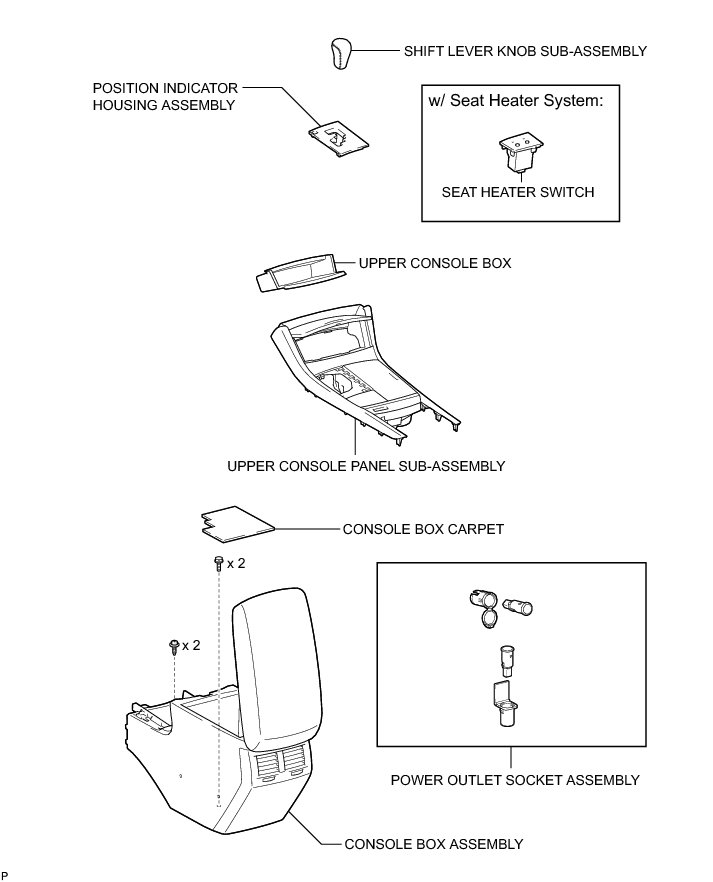 SHIFT LEVER KNOB SUB-ASSEMBLY

POSITION INDICATOR HOUSING ASSEMBLY

w/ Seat Heater System:

SEAT HEATER SWITCH

UPPER CONSOLE BOX

UPPER CONSOLE PANEL SUB-ASSEMBLY

CONSOLE BOX CARPET

x 2

x 2

POWER OUTLET SOCKET ASSEMBLY

CONSOLE BOX ASSEMBLY

P