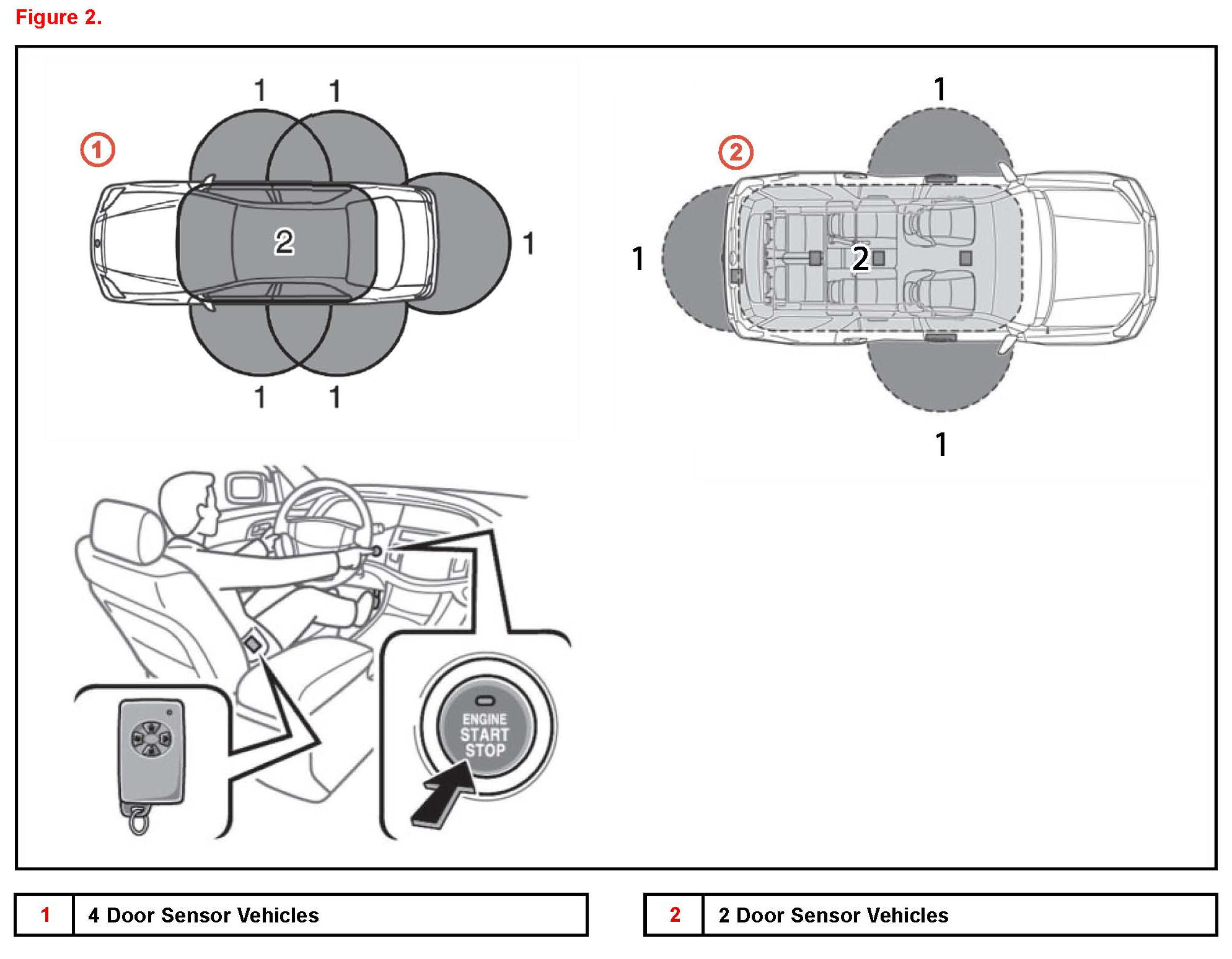 Figure 2.

①

1 1

2

1

1 1

②

1

1

2

1

ENGINE START STOP

| 1 | 4 Door Sensor Vehicles |
|---|---|

| 2 | 2 Door Sensor Vehicles |
|---|---|