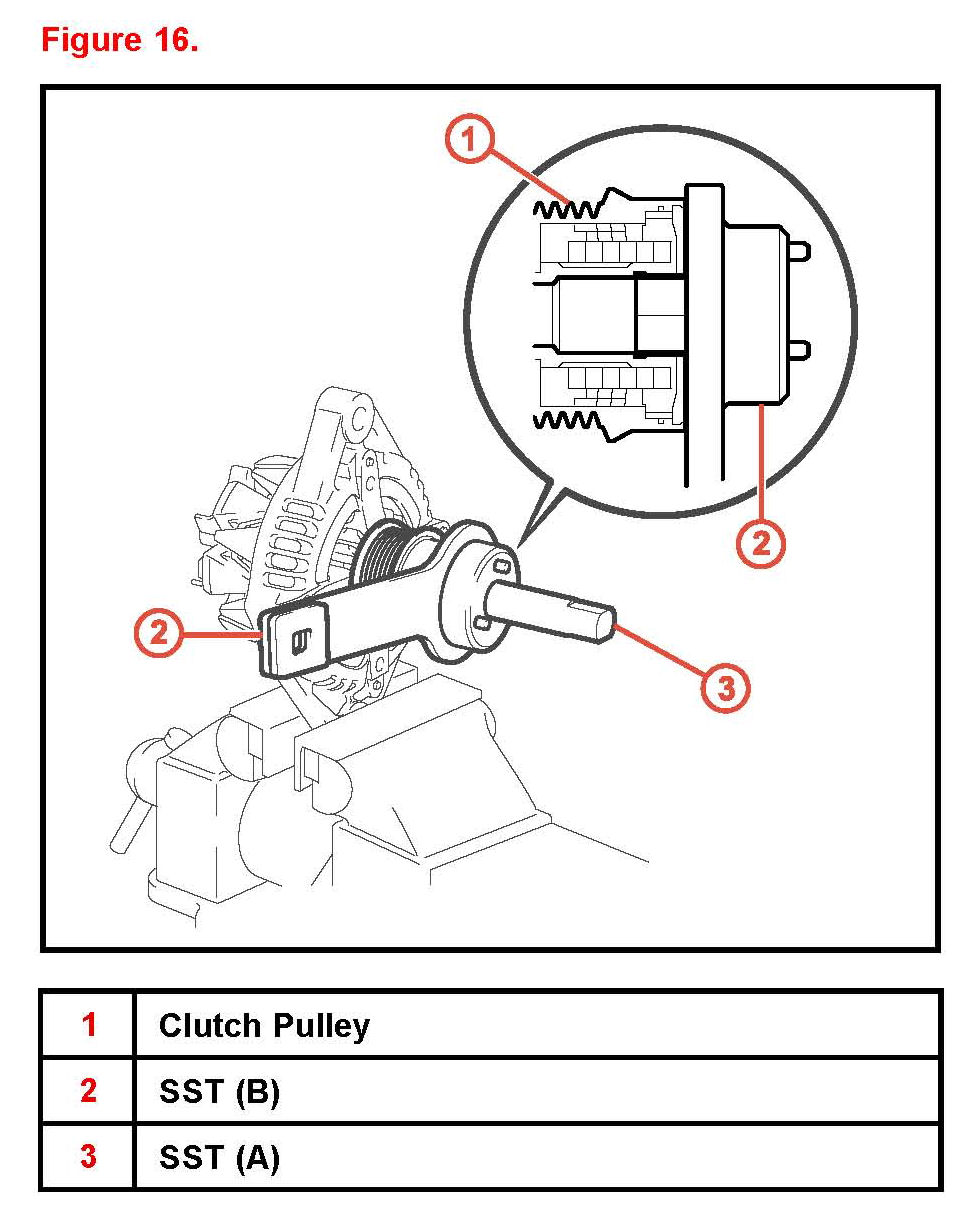 Figure 16.

1

2

2

3

| 1 | Clutch Pulley |
|---|---|
| 2 | SST (B) |
| 3 | SST (A) |