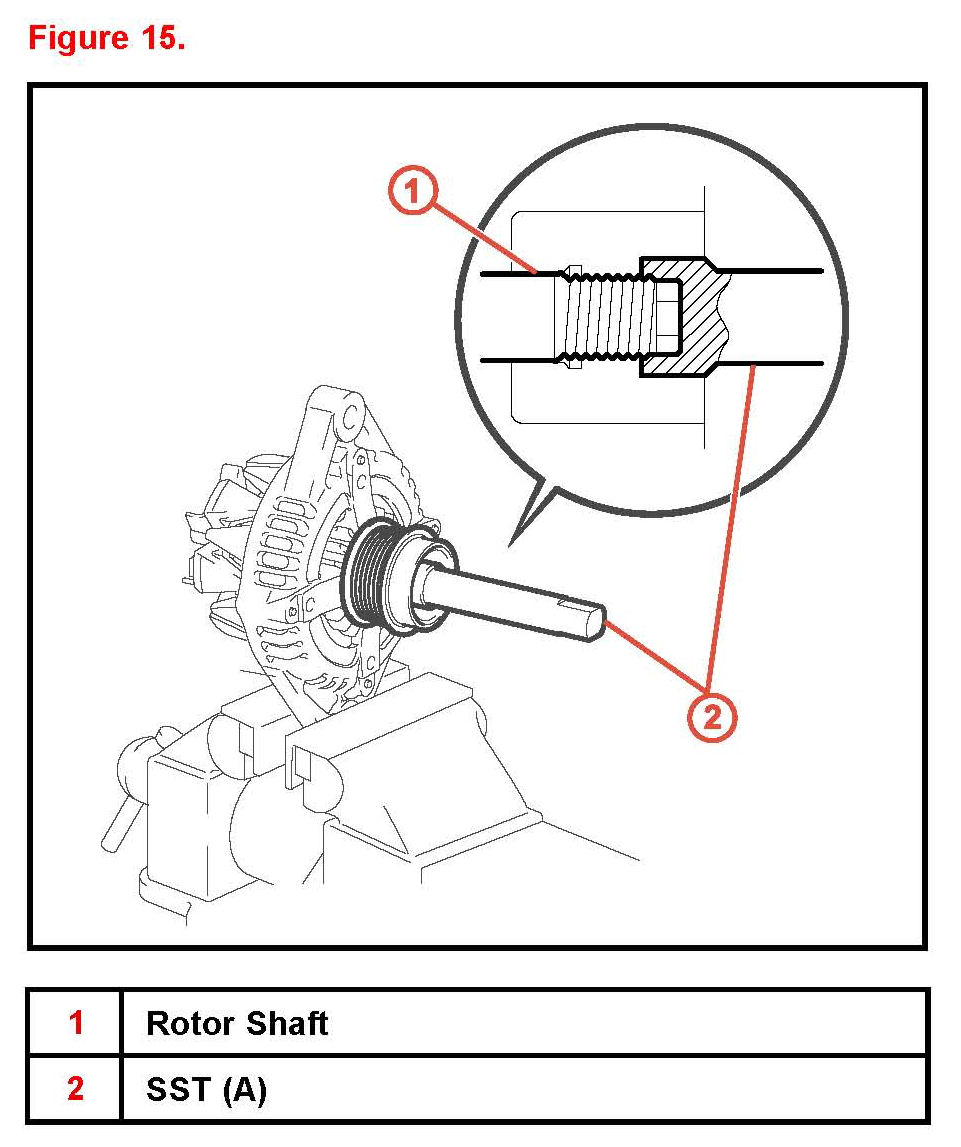 Figure 15.

1

2

| 1 | Rotor Shaft |
|---|---|
| 2 | SST (A) |