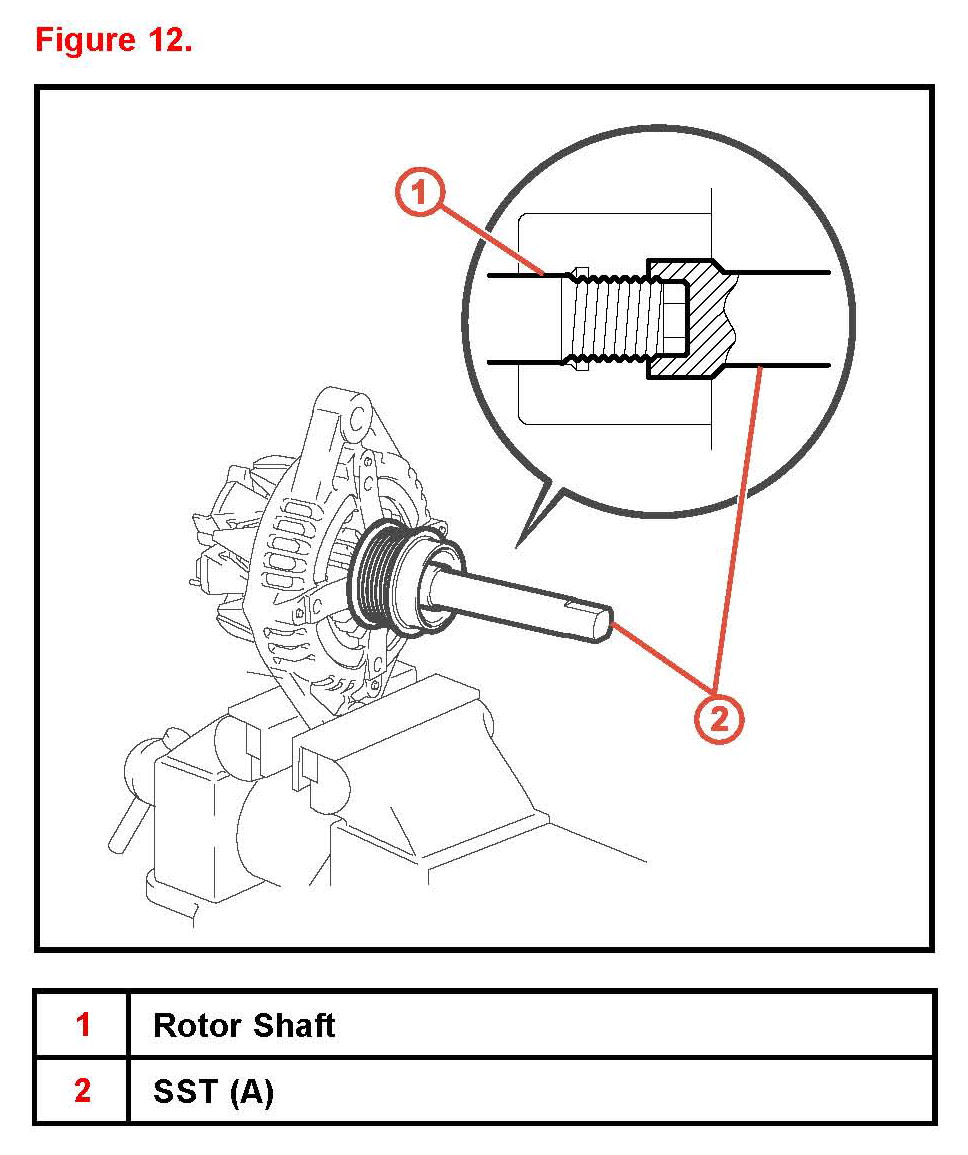 Figure 12.

1

2

| 1 | Rotor Shaft |
|---|---|
| 2 | SST (A) |