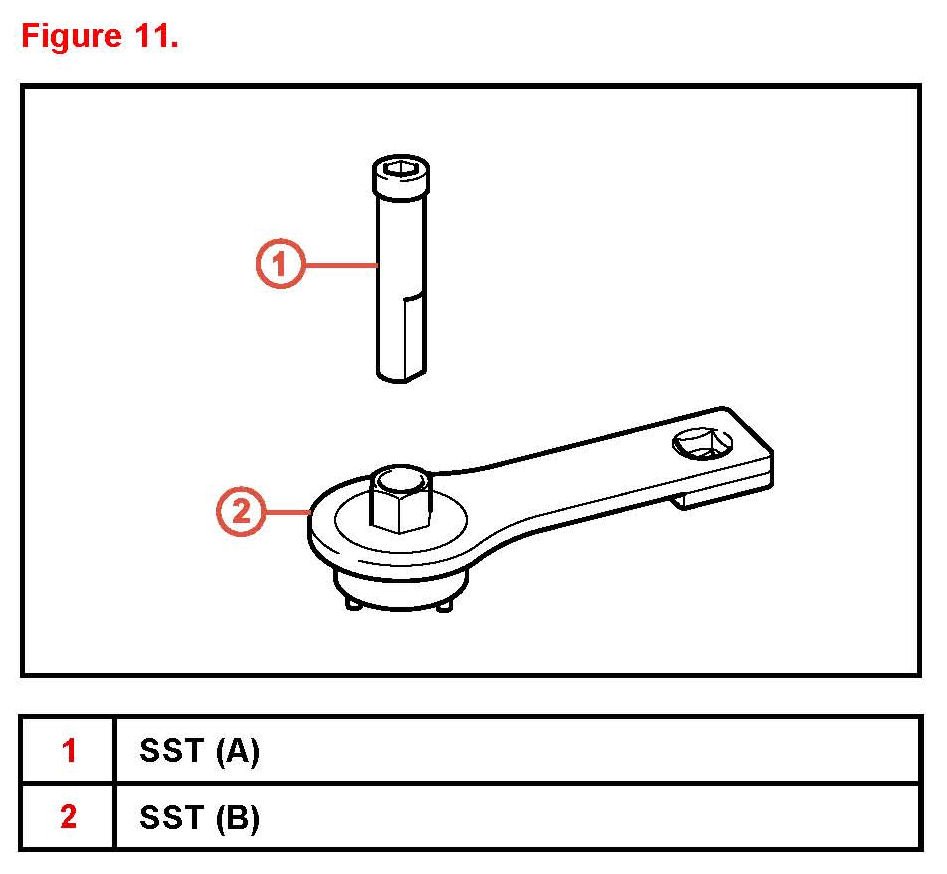 Figure 11.

1

2

| 1 | SST (A) |
|---|---|
| 2 | SST (B) |