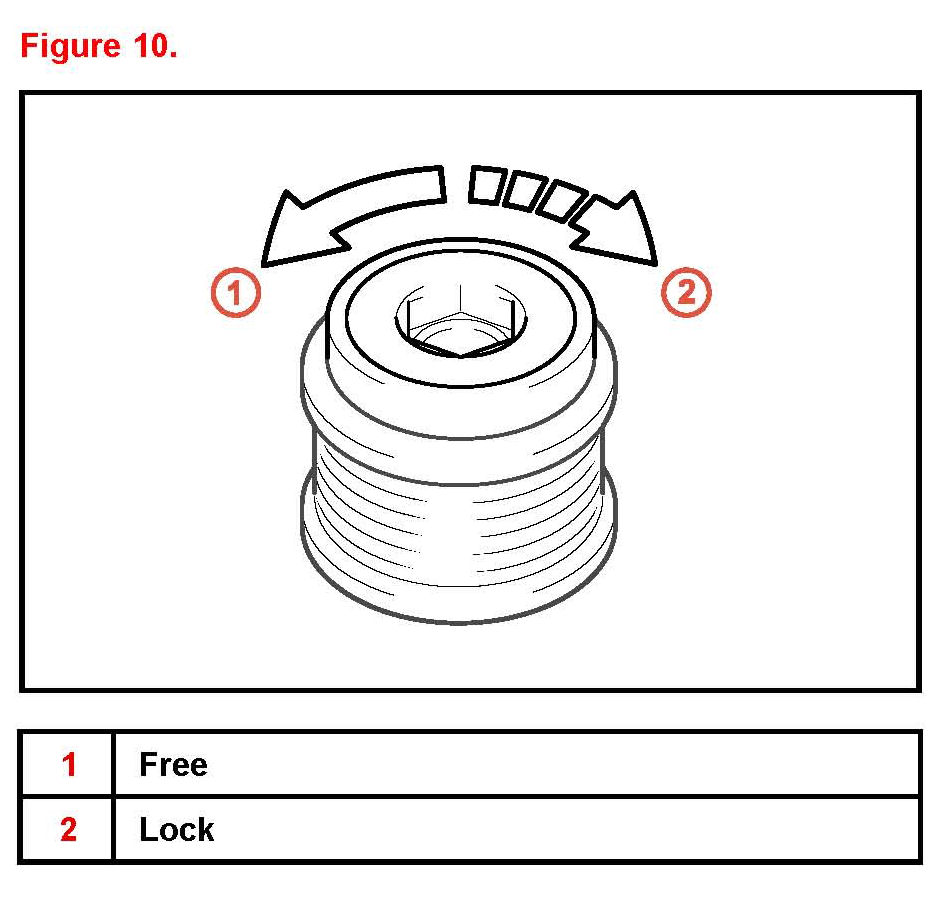 Figure 10.

1

2

| 1 | Free |
|---|---|
| 2 | Lock |