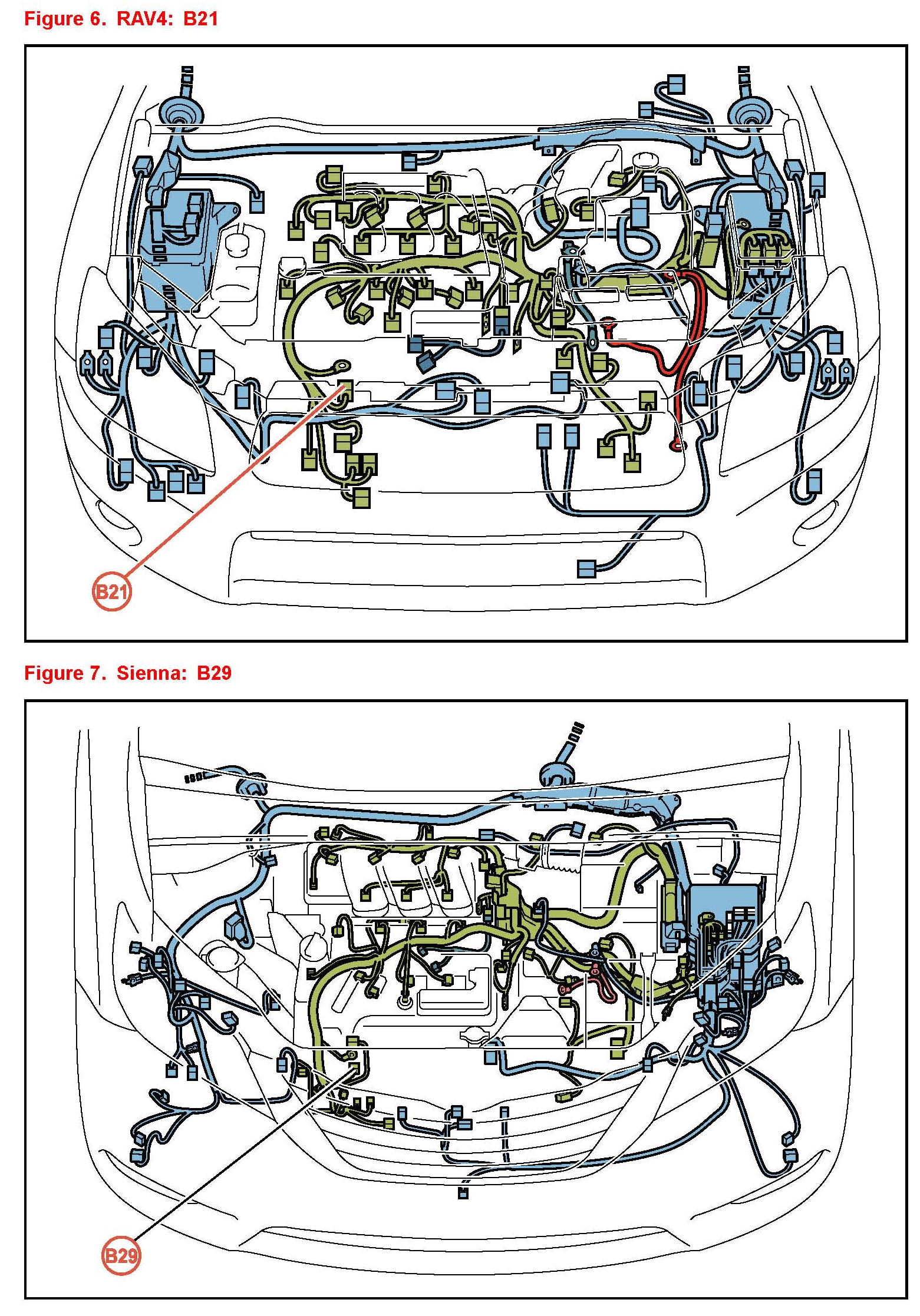 Figure 6. RAV4: B21

B21

Figure 7. Sienna: B29

B29