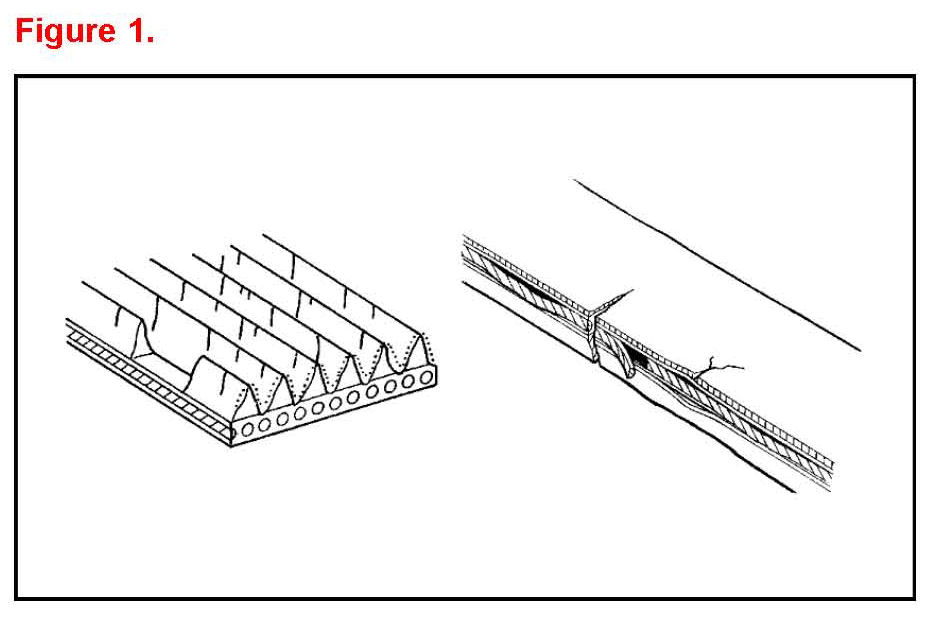 Figure 1.