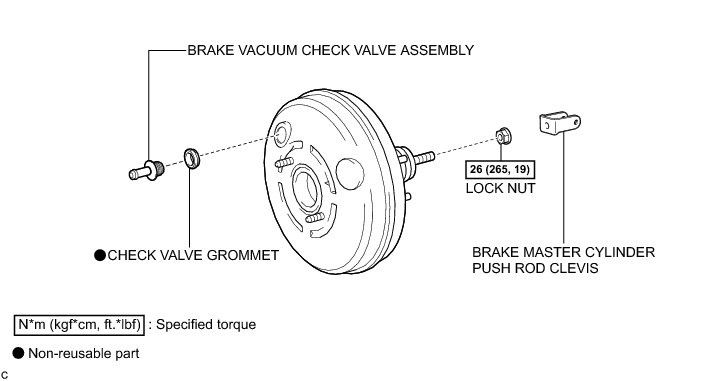 BRAKE VACUUM CHECK VALVE ASSEMBLY

26 (265, 19)

LOCK NUT

●CHECK VALVE GROMMET

BRAKE MASTER CYLINDER PUSH ROD CLEVIS

N*m (kgf*cm, ft.*lbf) : Specified torque

● Non-reusable part

C