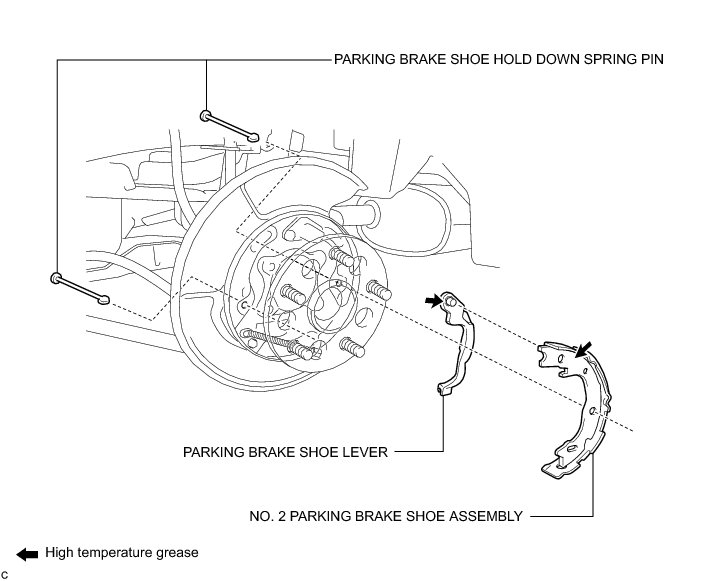 PARKING BRAKE SHOE HOLD DOWN SPRING PIN

PARKING BRAKE SHOE LEVER

NO. 2 PARKING BRAKE SHOE ASSEMBLY

High temperature grease

C