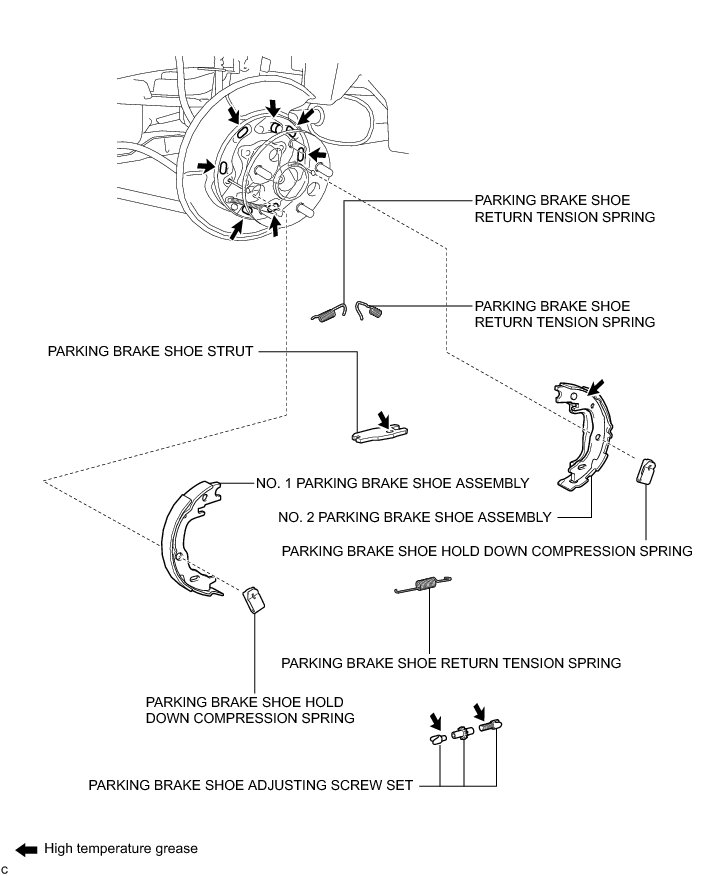 PARKING BRAKE SHOE RETURN TENSION SPRING

PARKING BRAKE SHOE RETURN TENSION SPRING

PARKING BRAKE SHOE STRUT

NO. 1 PARKING BRAKE SHOE ASSEMBLY

NO. 2 PARKING BRAKE SHOE ASSEMBLY

PARKING BRAKE SHOE HOLD DOWN COMPRESSION SPRING

PARKING BRAKE SHOE RETURN TENSION SPRING

PARKING BRAKE SHOE HOLD DOWN COMPRESSION SPRING

PARKING BRAKE SHOE ADJUSTING SCREW SET

High temperature grease

C