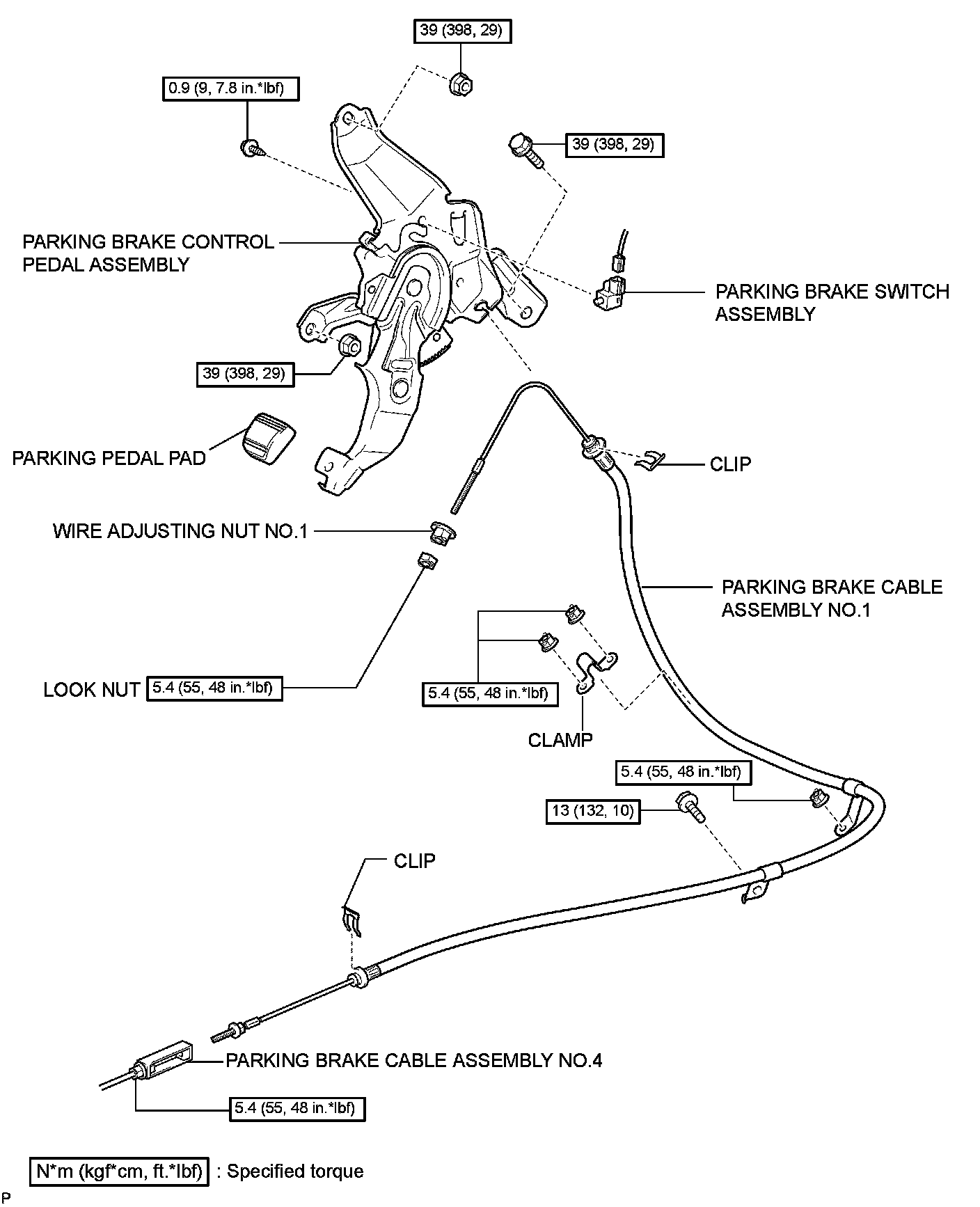 39 (398, 29)

0.9 (9, 7.8 in.*lbf)

39 (398, 29)

PARKING BRAKE CONTROL PEDAL ASSEMBLY

PARKING BRAKE SWITCH ASSEMBLY

39 (398, 29)

PARKING PEDAL PAD

CLIP

WIRE ADJUSTING NUT NO.1

PARKING BRAKE CABLE ASSEMBLY NO.1

LOOK NUT 5.4 (55, 48 in.*lbf)

5.4 (55, 48 in.*lbf)

CLAMP

5.4 (55, 48 in.*lbf)

13 (132, 10)

CLIP

PARKING BRAKE CABLE ASSEMBLY NO.4

5.4 (55, 48 in.*lbf)

N*m (kgf*cm, ft.*lbf) : Specified torque

P