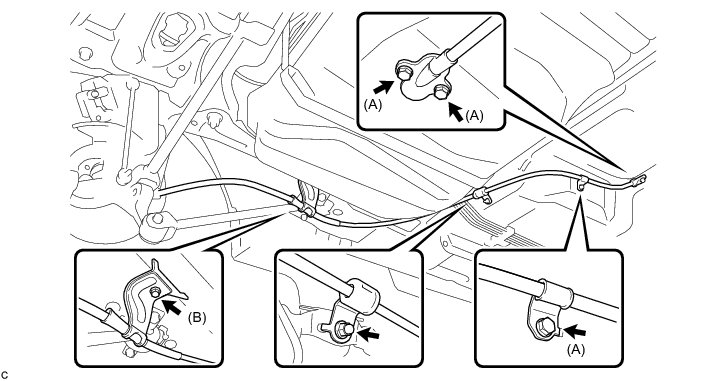 (A)
(A)
(B)
(A)
C