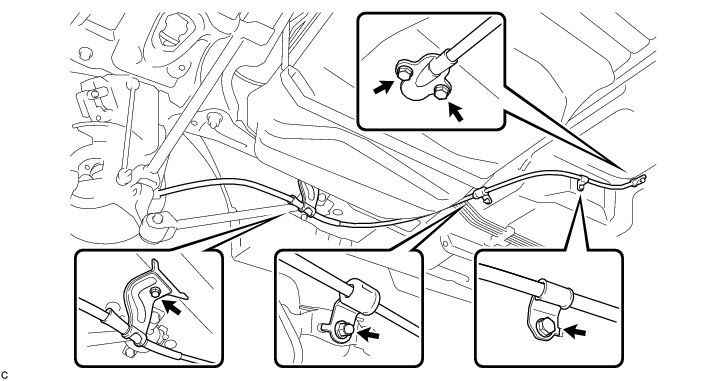 C