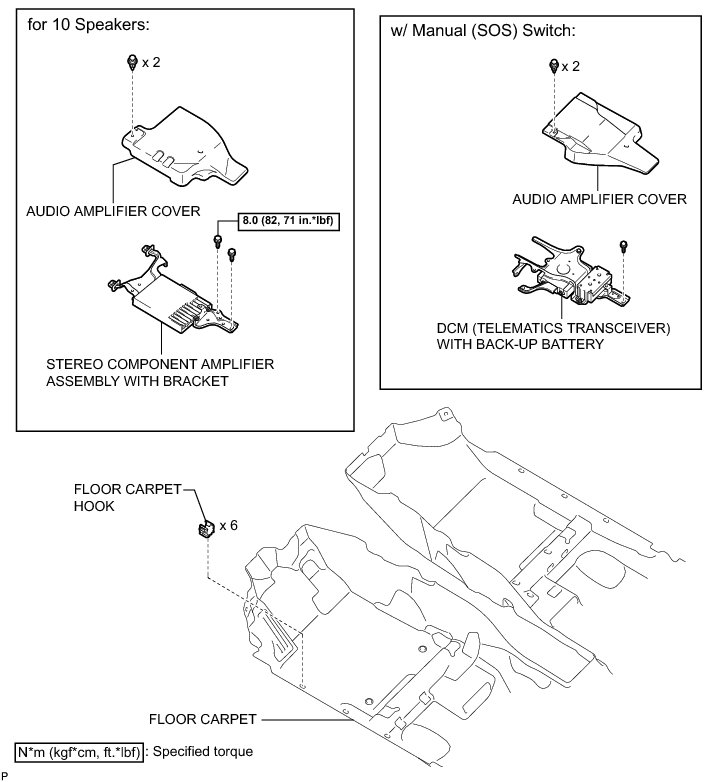 for 10 Speakers:

x 2

AUDIO AMPLIFIER COVER

8.0 (82, 71 in.*lbf)

STEREO COMPONENT AMPLIFIER ASSEMBLY WITH BRACKET

w/ Manual (SOS) Switch:

x 2

AUDIO AMPLIFIER COVER

DCM (TELEMATICS TRANSCEIVER) WITH BACK-UP BATTERY

FLOOR CARPET HOOK

x 6

FLOOR CARPET

N*m (kgf*cm, ft.*lbf) : Specified torque

P