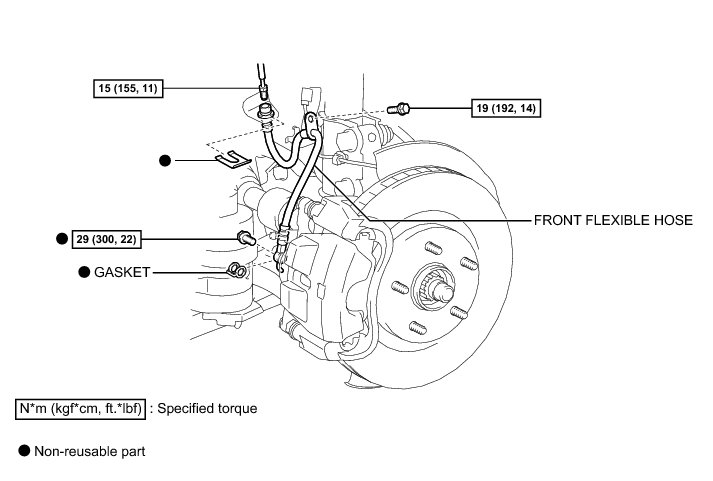 15 (155, 11)

19 (192, 14)

●

FRONT FLEXIBLE HOSE

● 29 (300, 22)

● GASKET

N*m (kgf*cm, ft.*lbf) : Specified torque

● Non-reusable part