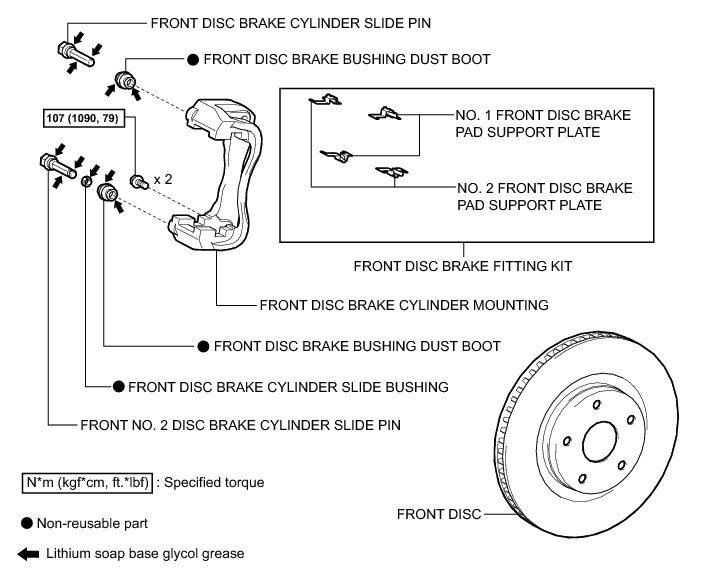 FRONT DISC BRAKE CYLINDER SLIDE PIN

● FRONT DISC BRAKE BUSHING DUST BOOT

107 (1090, 79)

x 2

NO. 1 FRONT DISC BRAKE PAD SUPPORT PLATE

NO. 2 FRONT DISC BRAKE PAD SUPPORT PLATE

FRONT DISC BRAKE FITTING KIT

FRONT DISC BRAKE CYLINDER MOUNTING

● FRONT DISC BRAKE BUSHING DUST BOOT

● FRONT DISC BRAKE CYLINDER SLIDE BUSHING

FRONT NO. 2 DISC BRAKE CYLINDER SLIDE PIN

N*m (kgf*cm, ft.*lbf) : Specified torque

● Non-reusable part

Lithium soap base glycol grease

FRONT DISC