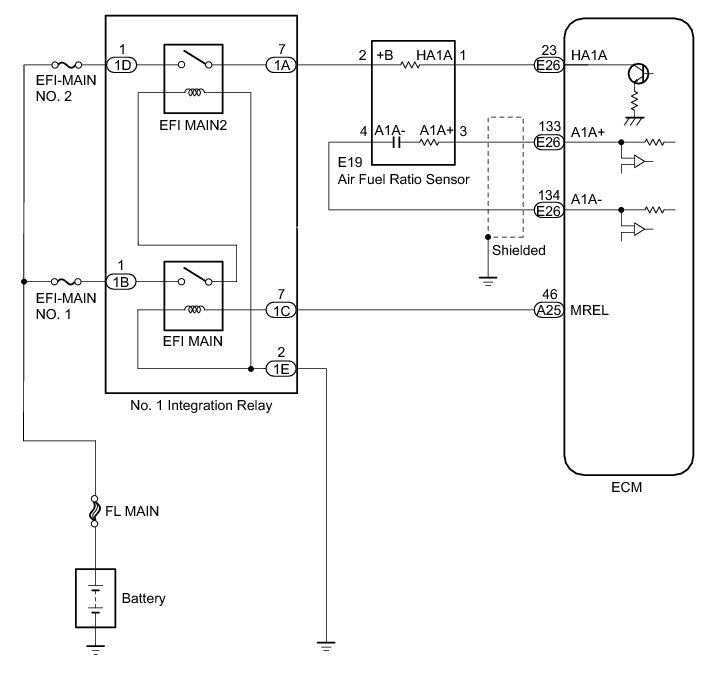 EFI-MAIN NO. 2

1
1D

EFI MAIN2

7
1A

2 +B HA1A 1

4 A1A- A1A+ 3

E19
Air Fuel Ratio Sensor

23
E26 HA1A

133
E26 A1A+

134
E26 A1A-

Shielded

EFI-MAIN NO. 1

1
1B

EFI MAIN

7
1C

2
1E

46
A25 MREL

No. 1 Integration Relay

ECM

FL MAIN

Battery