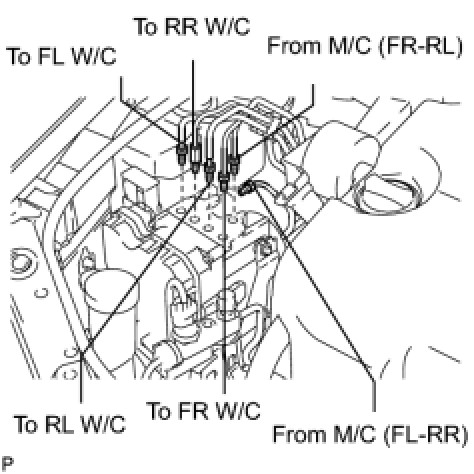 To RR W/C
To FL W/C
From M/C (FR-RL)
To RL W/C
To FR W/C
From M/C (FL-RR)
P