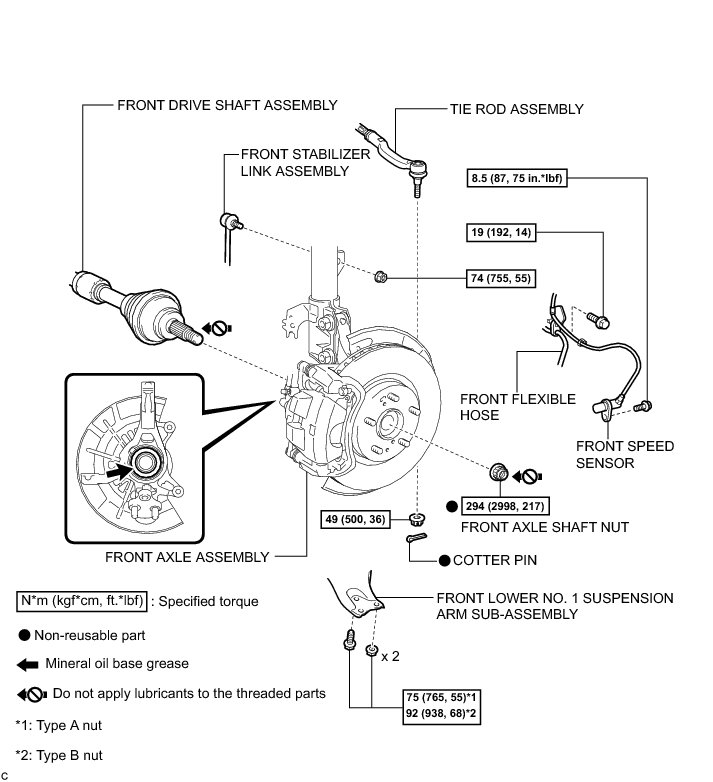 FRONT DRIVE SHAFT ASSEMBLY

TIE ROD ASSEMBLY

FRONT STABILIZER LINK ASSEMBLY

8.5 (87, 75 in.*lbf)

19 (192, 14)

74 (755, 55)

FRONT FLEXIBLE HOSE

FRONT SPEED SENSOR

294 (2998, 217)

FRONT AXLE SHAFT NUT

49 (500, 36)

COTTER PIN

FRONT AXLE ASSEMBLY

FRONT LOWER NO. 1 SUSPENSION ARM SUB-ASSEMBLY

x 2

75 (765, 55)*1
92 (938, 68)*2

N*m (kgf*cm, ft.*lbf) : Specified torque

Non-reusable part

Mineral oil base grease

Do not apply lubricants to the threaded parts

*1: Type A nut

*2: Type B nut

C