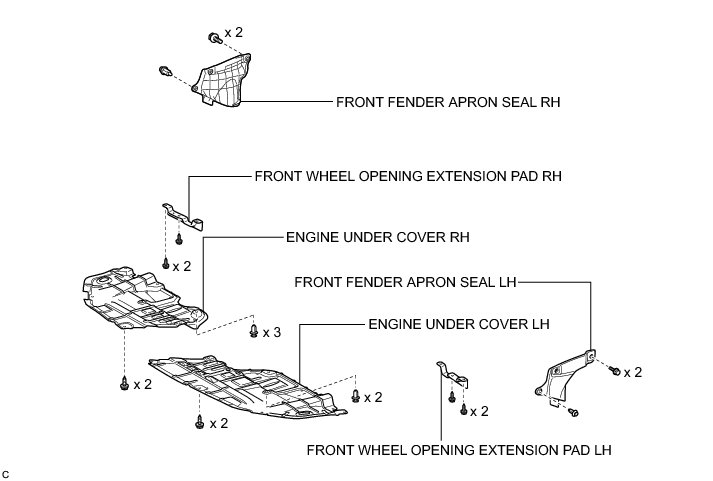 x 2

FRONT FENDER APRON SEAL RH

FRONT WHEEL OPENING EXTENSION PAD RH

ENGINE UNDER COVER RH

x 2

FRONT FENDER APRON SEAL LH

x 3

ENGINE UNDER COVER LH

x 2

x 2

x 2

x 2

x 2

FRONT WHEEL OPENING EXTENSION PAD LH

C