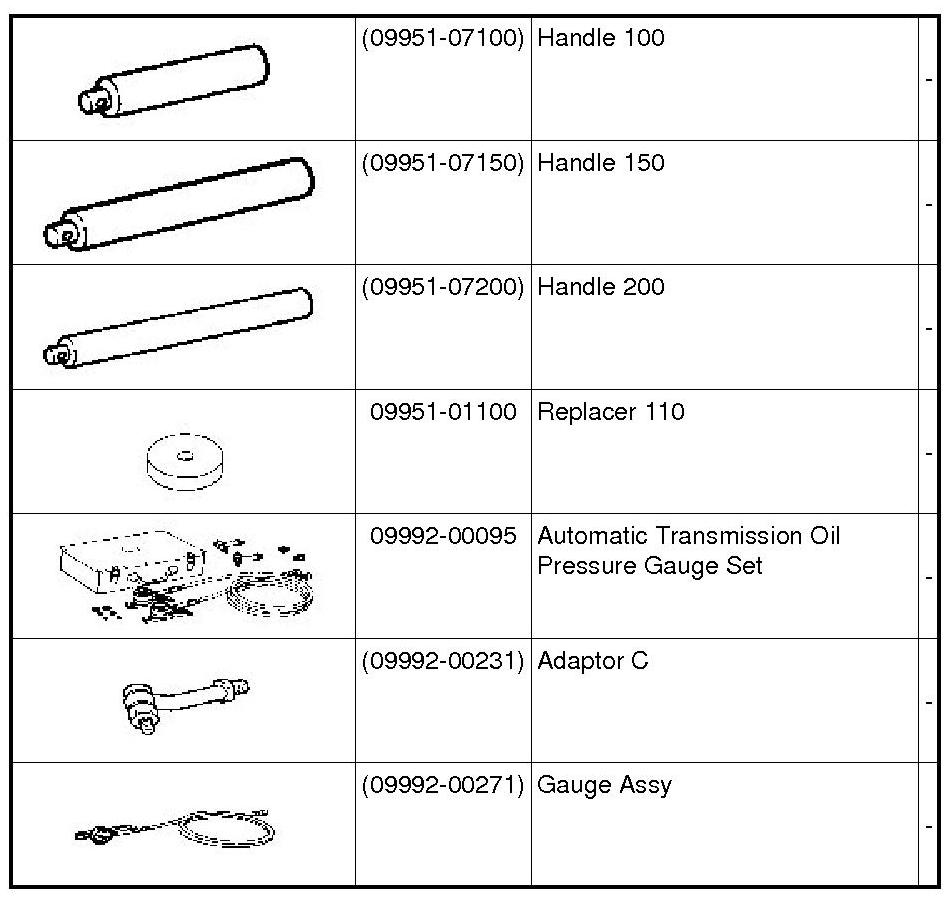 | | | | |
|---|---|---|---|
| | (09951-07100) | Handle 100 | - |
| | (09951-07150) | Handle 150 | - |
| | (09951-07200) | Handle 200 | - |
| | 09951-01100 | Replacer 110 | - |
| | 09992-00095 | Automatic Transmission Oil Pressure Gauge Set | - |
| | (09992-00231) | Adaptor C | - |
| | (09992-00271) | Gauge Assy | - |