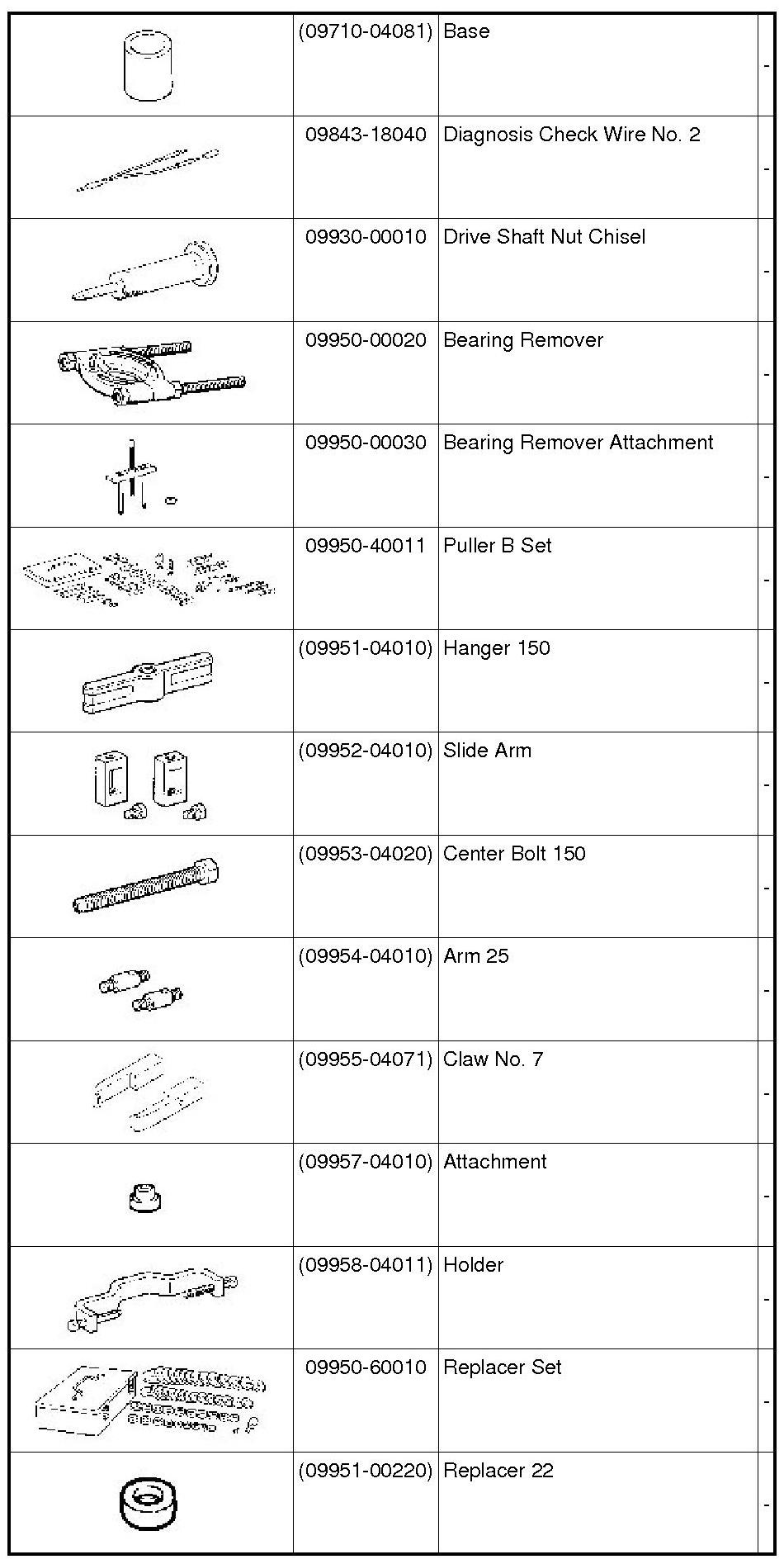 | | | | |
|---|---|---|---|
| | (09710-04081) | Base | - |
| | 09843-18040 | Diagnosis Check Wire No. 2 | - |
| | 09930-00010 | Drive Shaft Nut Chisel | - |
| | 09950-00020 | Bearing Remover | - |
| | 09950-00030 | Bearing Remover Attachment | - |
| | 09950-40011 | Puller B Set | - |
| | (09951-04010) | Hanger 150 | - |
| | (09952-04010) | Slide Arm | - |
| | (09953-04020) | Center Bolt 150 | - |
| | (09954-04010) | Arm 25 | - |
| | (09955-04071) | Claw No. 7 | - |
| | (09957-04010) | Attachment | - |
| | (09958-04011) | Holder | - |
| | 09950-60010 | Replacer Set | - |
| | (09951-00220) | Replacer 22 | - |