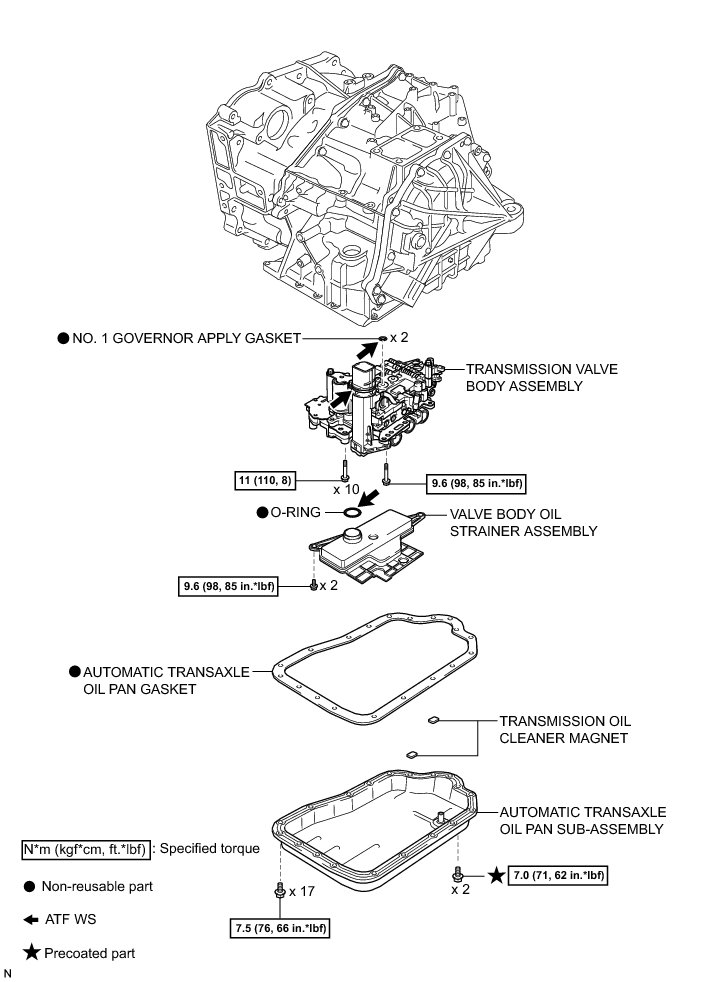 ● NO. 1 GOVERNOR APPLY GASKET

x 2

TRANSMISSION VALVE BODY ASSEMBLY

11 (110, 8)

x 10

9.6 (98, 85 in.*lbf)

● O-RING

VALVE BODY OIL STRAINER ASSEMBLY

9.6 (98, 85 in.*lbf)

x 2

● AUTOMATIC TRANSAXLE OIL PAN GASKET

TRANSMISSION OIL CLEANER MAGNET

AUTOMATIC TRANSAXLE OIL PAN SUB-ASSEMBLY

N*m (kgf*cm, ft.*lbf) : Specified torque

● Non-reusable part

← ATF WS

★ Precoated part

x 17

7.5 (76, 66 in.*lbf)

x 2

★ 7.0 (71, 62 in.*lbf)

N