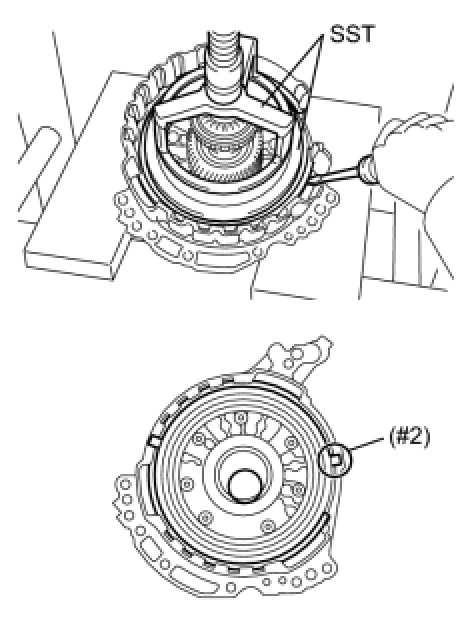 SST

(#2)