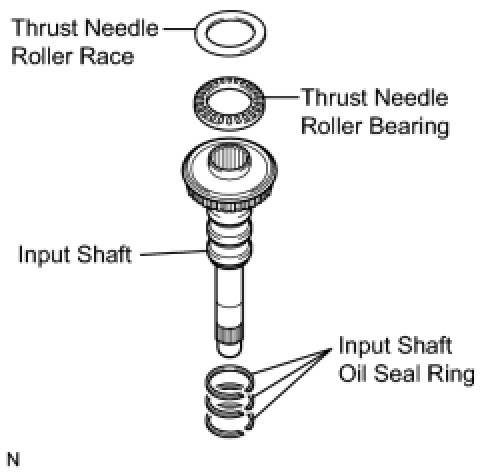 Thrust Needle Roller Race

Thrust Needle Roller Bearing

Input Shaft

Input Shaft Oil Seal Ring

N