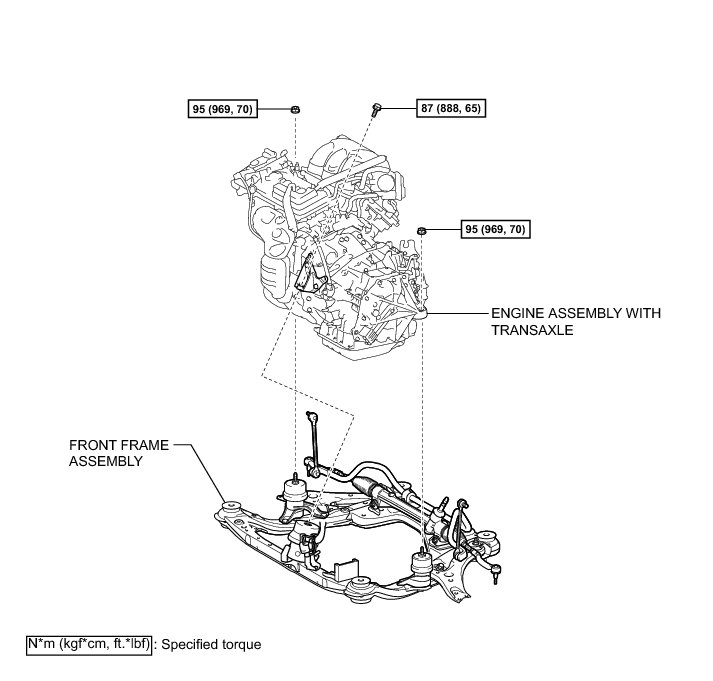 95 (969, 70)

87 (888, 65)

95 (969, 70)

ENGINE ASSEMBLY WITH TRANSAXLE

FRONT FRAME ASSEMBLY

N*m (kgf*cm, ft.*lbf) : Specified torque