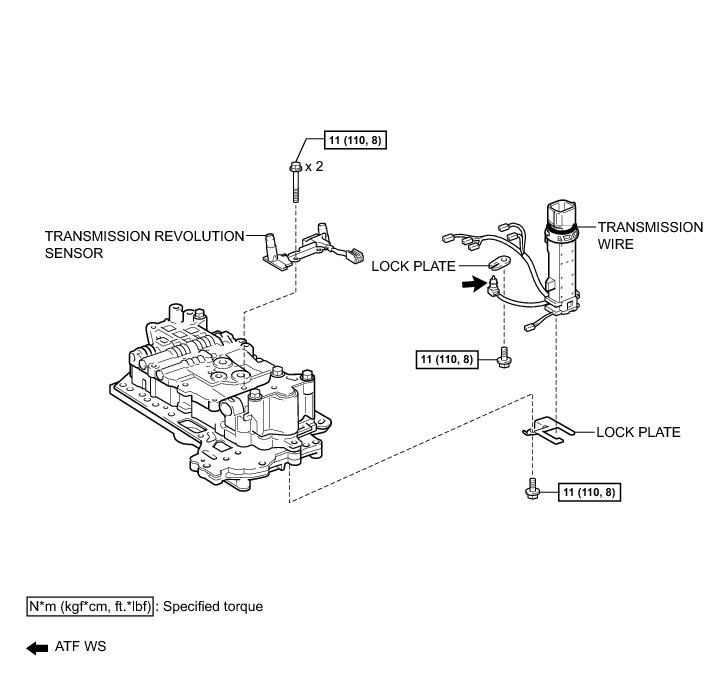 11 (110, 8)

x 2

TRANSMISSION REVOLUTION SENSOR

TRANSMISSION WIRE

LOCK PLATE

11 (110, 8)

LOCK PLATE

11 (110, 8)

N*m (kgf*cm, ft.*lbf) : Specified torque

ATF WS