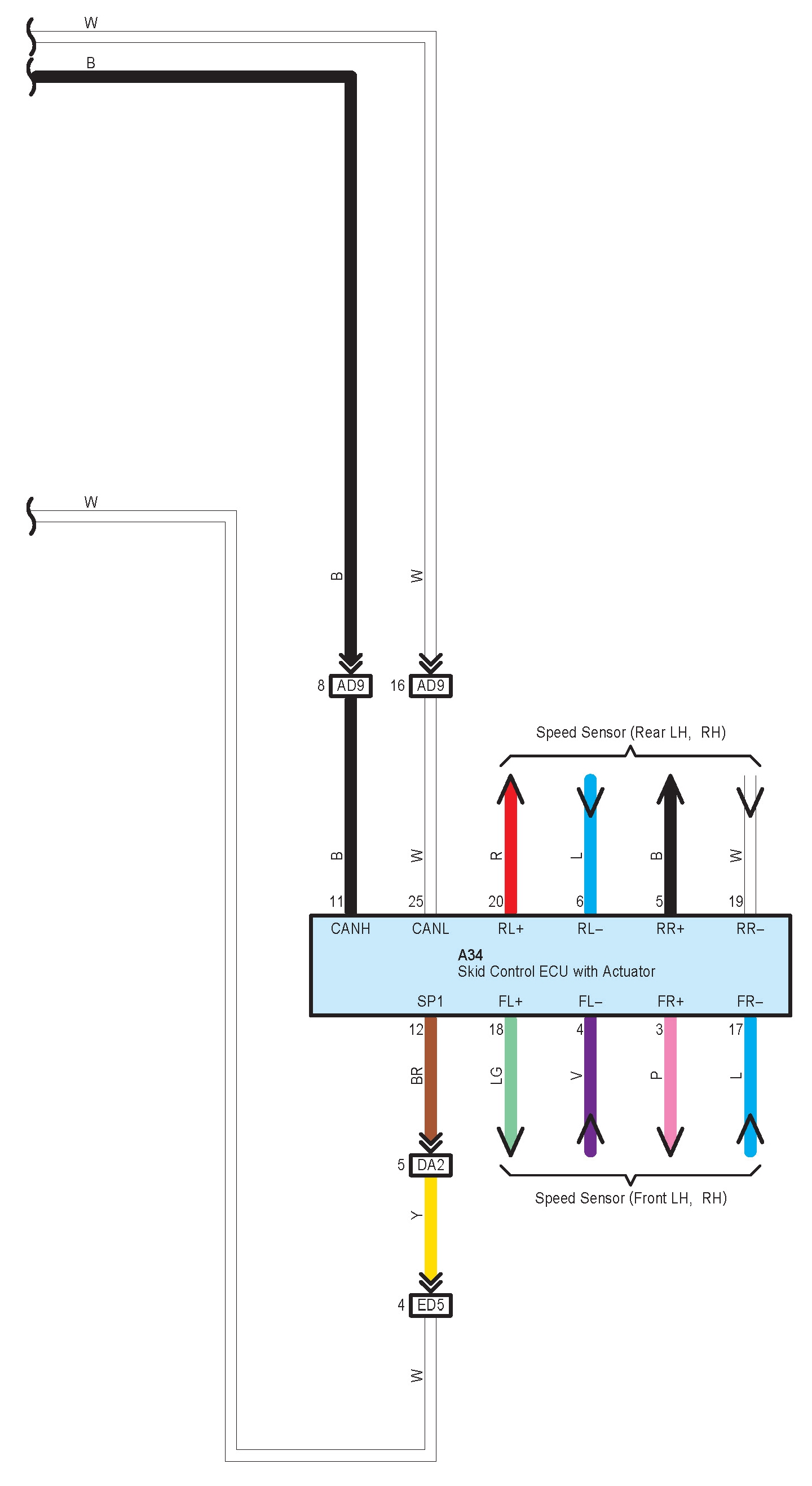 W
B
W
B
W
8 AD9
16 AD9
Speed Sensor (Rear LH, RH)
B
W
R
L
B
W
11
25
20
6
5
19
CANH
CANL
RL+
RL–
RR+
RR–
A34
Skid Control ECU with Actuator
SP1
FL+
FL–
FR+
FR–
12
18
4
3
17
BR
LG
V
P
L
5 DA2
Speed Sensor (Front LH, RH)
Y
4 ED5
W