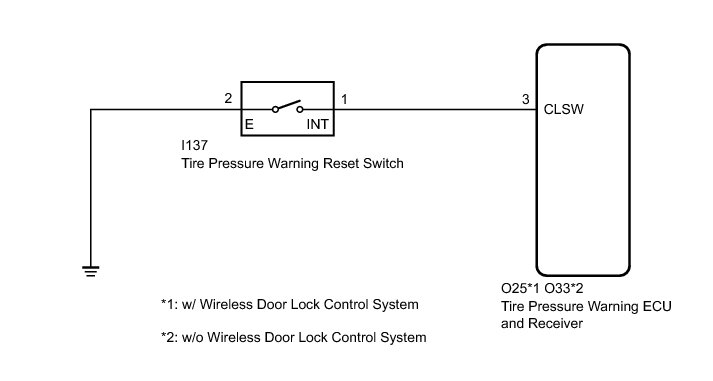 2

E

INT

1

3

CLSW

I137
Tire Pressure Warning Reset Switch

O25*1 O33*2
Tire Pressure Warning ECU and Receiver

*1: w/ Wireless Door Lock Control System

*2: w/o Wireless Door Lock Control System