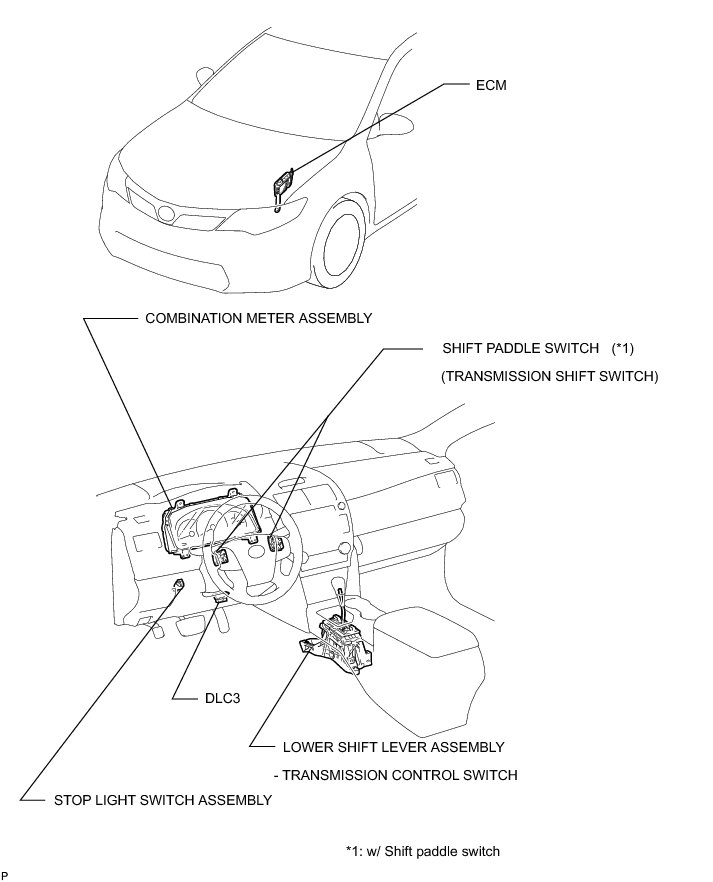 ECM

COMBINATION METER ASSEMBLY

SHIFT PADDLE SWITCH (*1)
(TRANSMISSION SHIFT SWITCH)

DLC3

LOWER SHIFT LEVER ASSEMBLY
- TRANSMISSION CONTROL SWITCH

STOP LIGHT SWITCH ASSEMBLY

*1: w/ Shift paddle switch

P