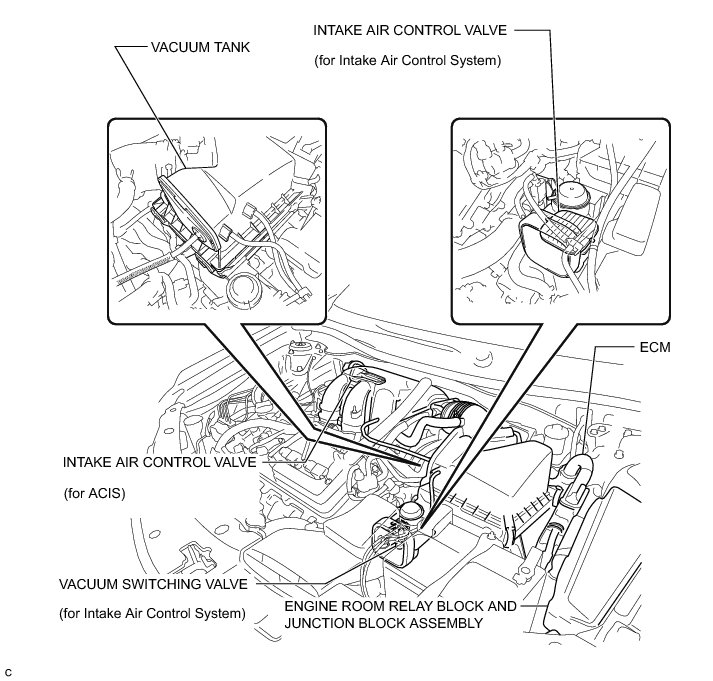 VACUUM TANK

INTAKE AIR CONTROL VALVE

(for Intake Air Control System)

ECM

INTAKE AIR CONTROL VALVE

(for ACIS)

VACUUM SWITCHING VALVE

(for Intake Air Control System)

ENGINE ROOM RELAY BLOCK AND JUNCTION BLOCK ASSEMBLY

C