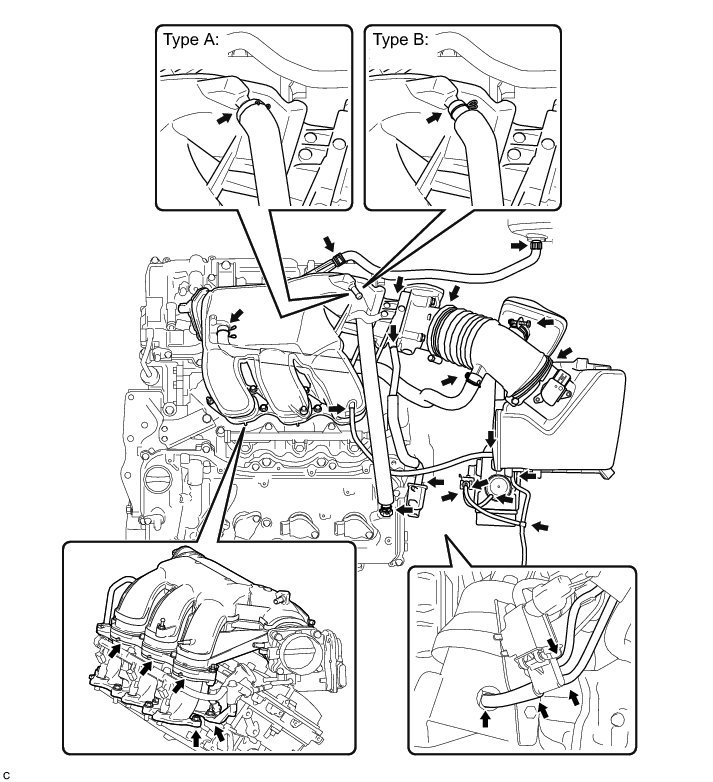 Type A:

Type B:

C