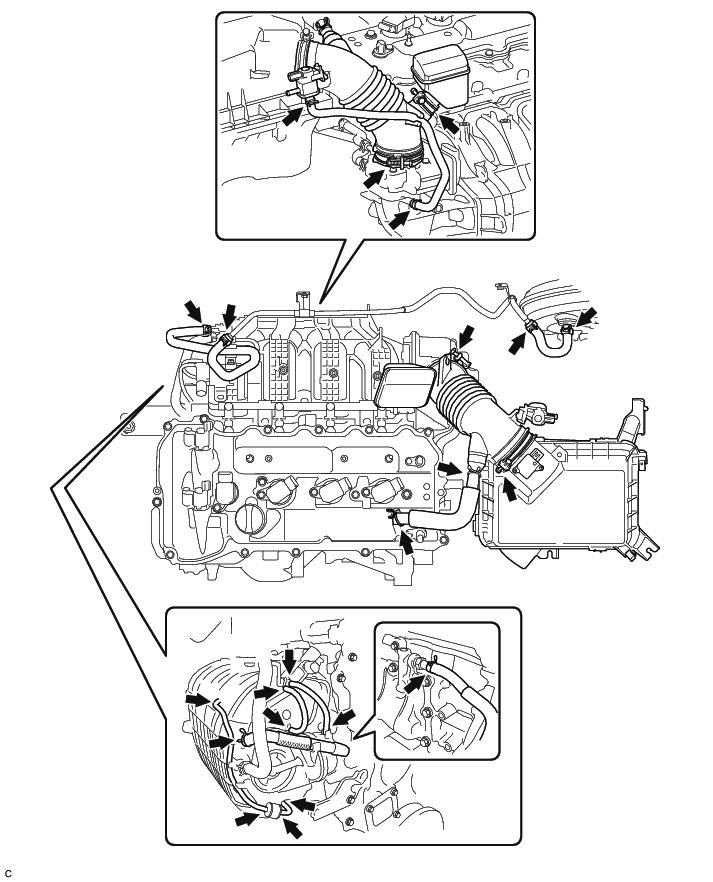 C