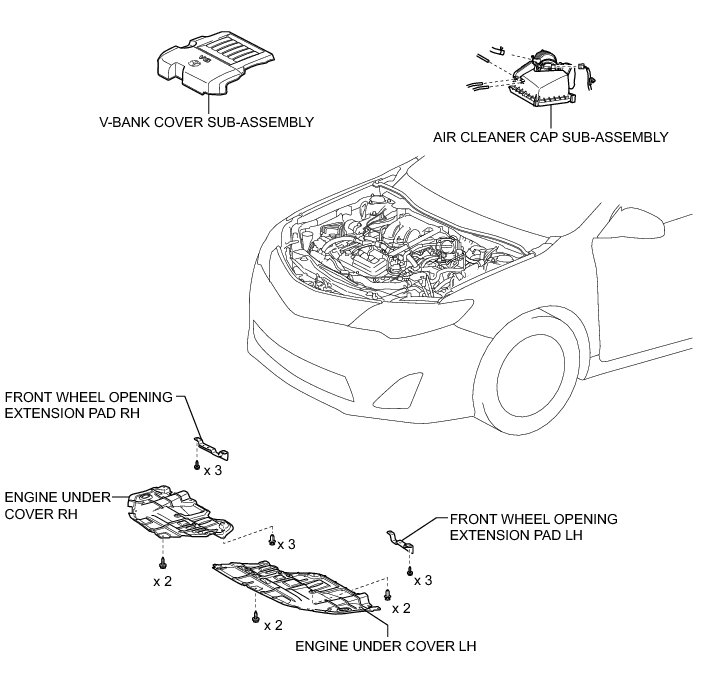 V-BANK COVER SUB-ASSEMBLY

AIR CLEANER CAP SUB-ASSEMBLY

FRONT WHEEL OPENING EXTENSION PAD RH

x 3

ENGINE UNDER COVER RH

x 3

x 2

FRONT WHEEL OPENING EXTENSION PAD LH

x 3

x 2

x 2

ENGINE UNDER COVER LH