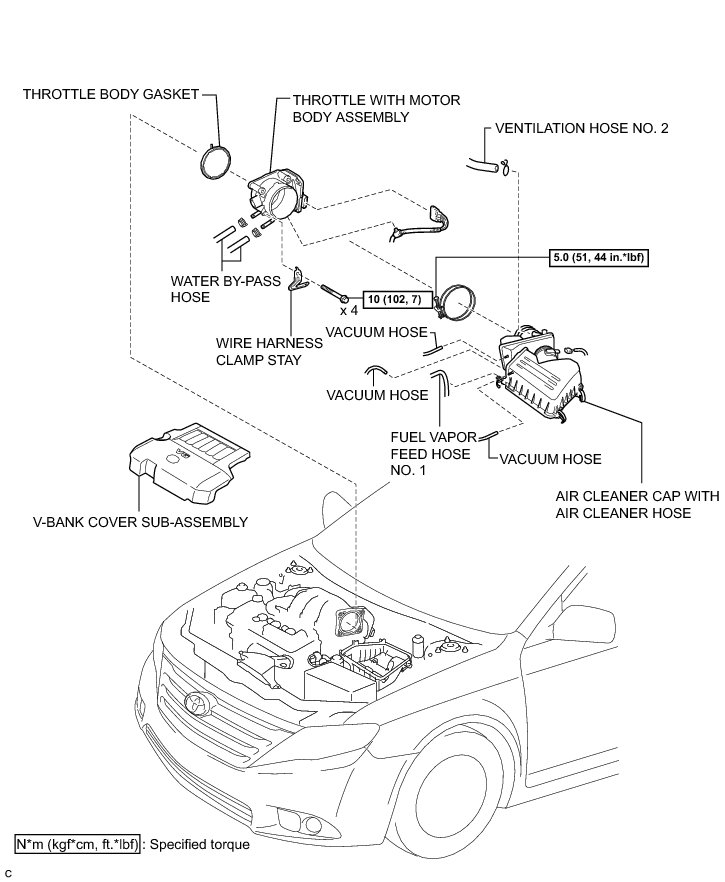 THROTTLE BODY GASKET

THROTTLE WITH MOTOR BODY ASSEMBLY

VENTILATION HOSE NO. 2

5.0 (51, 44 in.*lbf)

WATER BY-PASS HOSE

x 4

10 (102, 7)

WIRE HARNESS CLAMP STAY

VACUUM HOSE

VACUUM HOSE

FUEL VAPOR FEED HOSE NO. 1

VACUUM HOSE

AIR CLEANER CAP WITH AIR CLEANER HOSE

V-BANK COVER SUB-ASSEMBLY

N*m (kgf*cm, ft.*lbf) : Specified torque

C